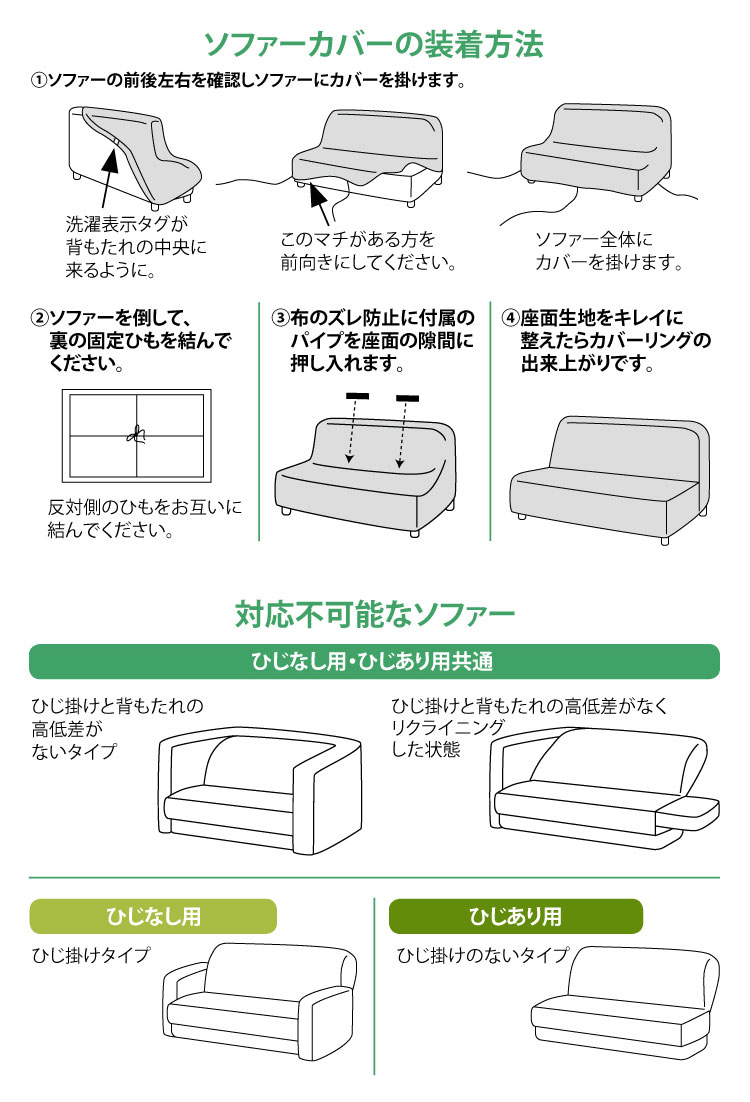 ソファーカバーの装着方法

①ソファーの前後左右を確認しソファーにカバーを掛けます。

洗濯表示タグが背もたれの中央に来るように。

このマチがある方を前向きにしてください。

ソファー全体にカバーを掛けます。

②ソファーを倒して、裏の固定ひもを結んでください。

反対側のひもをお互いに結んでください。

③布のズレ防止に付属のパイプを座面の隙間に押し入れます。

④座面生地をキレイに整えたらカバーリングの出来上がりです。

対応不可能なソファー

ひじなし用・ひじあり用共通

ひじ掛けと背もたれの高低差がないタイプ

ひじ掛けと背もたれの高低差がなくリクライニングした状態

ひじなし用

ひじ掛けタイプ

ひじあり用

ひじ掛けのないタイプ