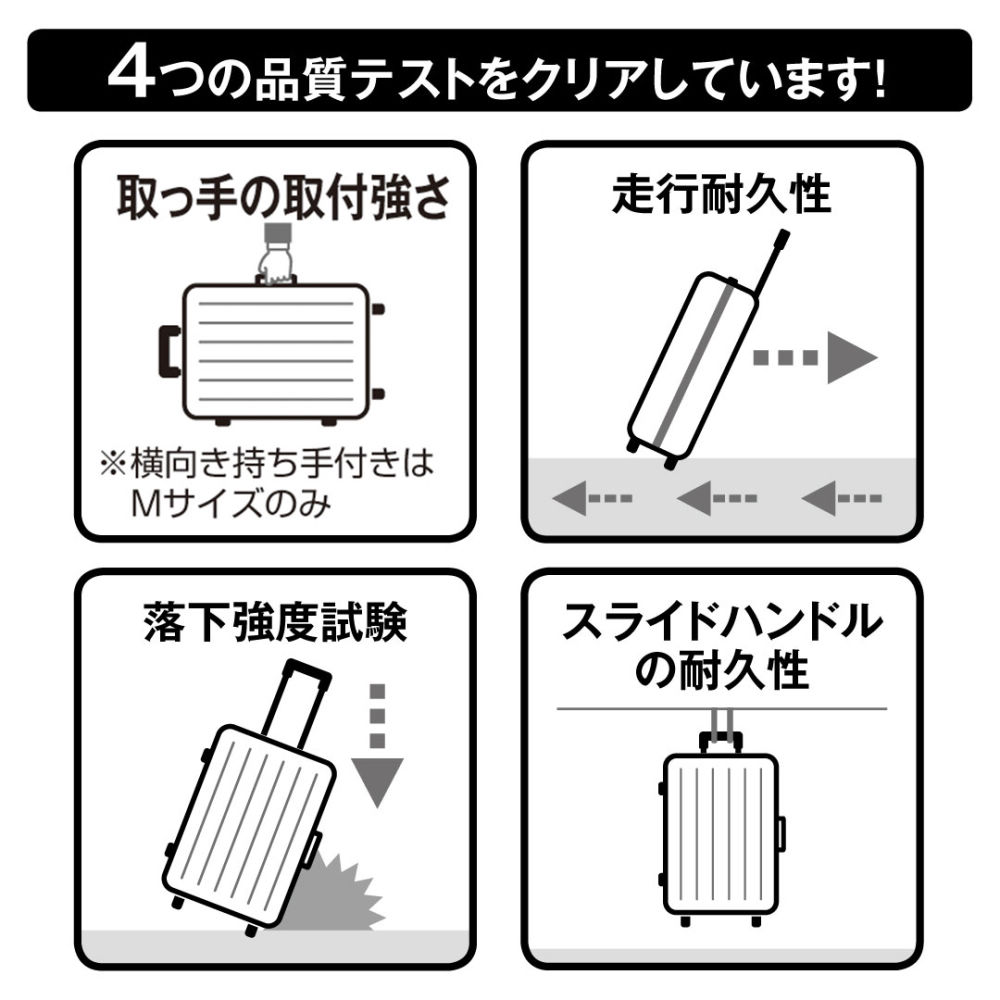 4つの品質テストをクリアしています!

取っ手の取付強さ

※横向き持ち手付きはMサイズのみ

走行耐久性

落下強度試験

スライドハンドルの耐久性