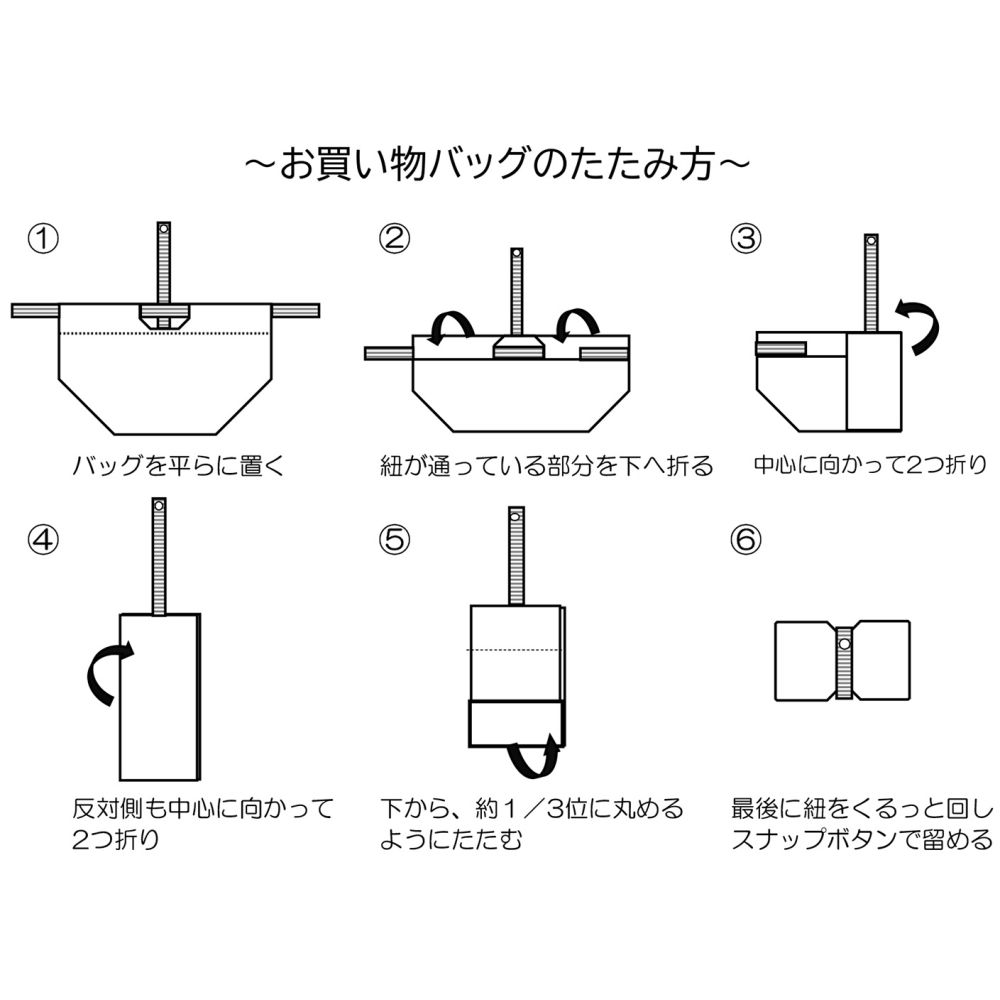 ～お買い物バッグのたたみ方～

①
バッグを平らに置く

②
紐が通っている部分を下へ折る

③
中心に向かって2つ折り

④
反対側も中心に向かって2つ折り

⑤
下から、約１／3位に丸めるようにたたむ

⑥
最後に紐をくるっと回しスナップボタンで留める