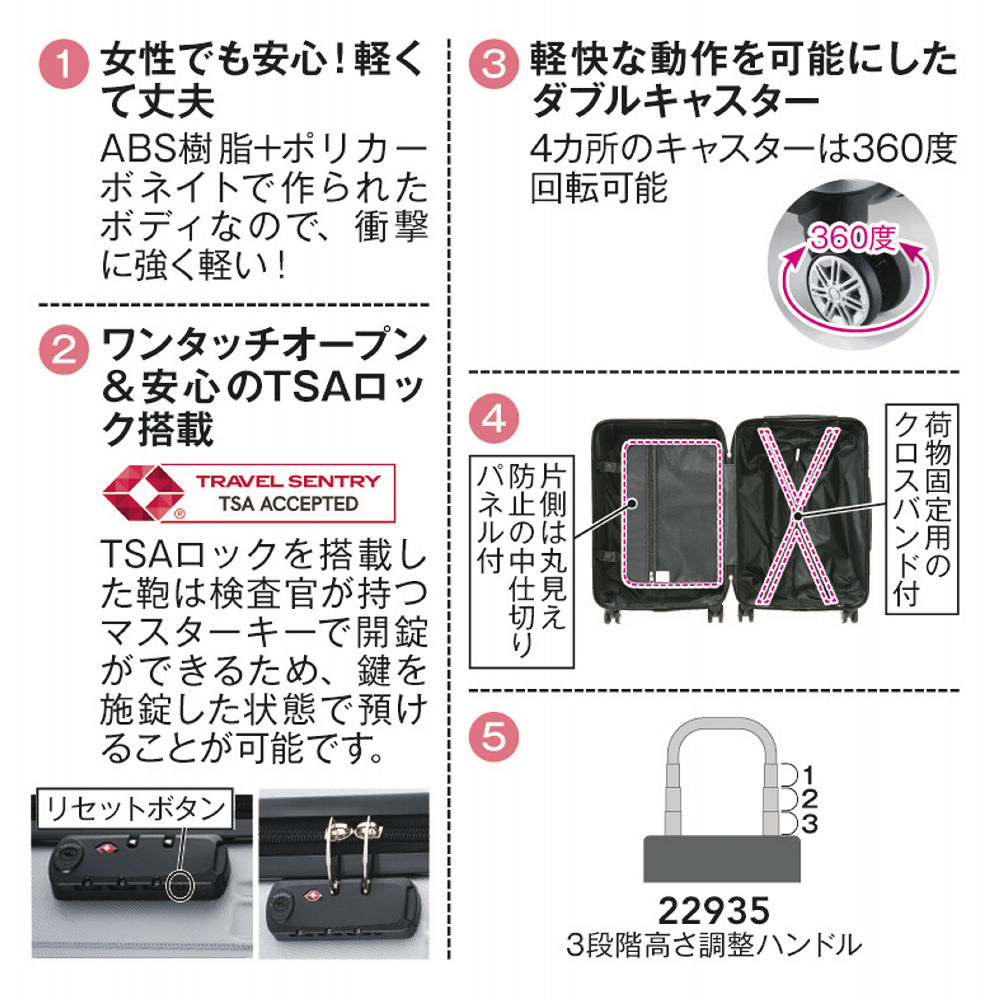 1 女性でも安心！軽くて丈夫

ABS樹脂+ポリカーボネイトで作られたボディなので、衝撃に強く軽い！

2 ワンタッチオープン＆安心のTSAロック搭載

TRAVEL SENTRY TSA ACCEPTED

TSAロックを搭載した鞄は検査官が持つマスターキーで開錠ができるため、鍵を施錠した状態で預けることが可能です。

リセットボタン

3 軽快な動作を可能にしたダブルキャスター

4カ所のキャスターは360度回転可能

360度

4

片側は丸見え防止の中仕切りパネル付

荷物固定用のクロスバンド付

5

1
2
3

22935
3段階高さ調整ハンドル