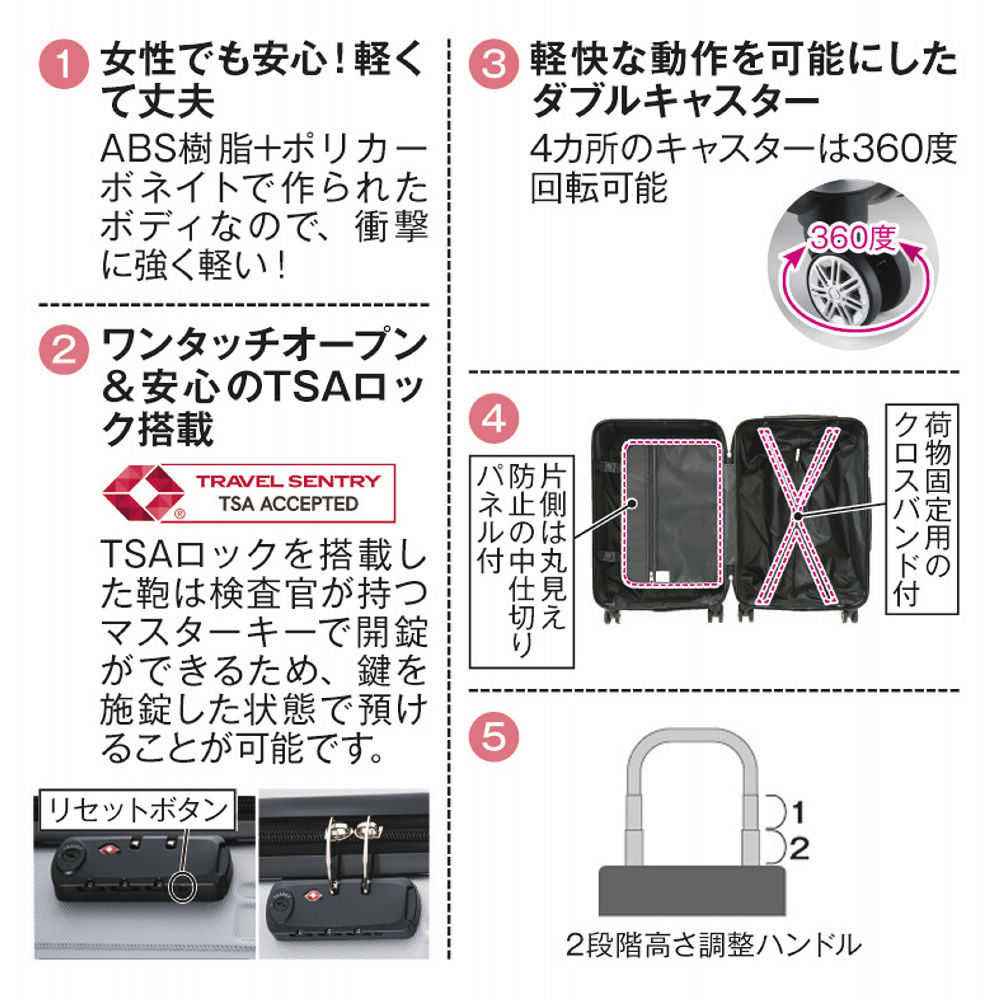 1 女性でも安心！軽くて丈夫

ABS樹脂+ポリカーボネイトで作られたボディなので、衝撃に強く軽い！

2 ワンタッチオープン＆安心のTSAロック搭載

TRAVEL SENTRY
TSA ACCEPTED

TSAロックを搭載した鞄は検査官が持つマスターキーで開錠ができるため、鍵を施錠した状態で預けることが可能です。

リセットボタン

3 軽快な動作を可能にしたダブルキャスター

4カ所のキャスターは360度回転可能

360度

4

片側は丸見え防止の中仕切りパネル付

荷物固定用のクロスバンド付

5

1
2

2段階高さ調整ハンドル