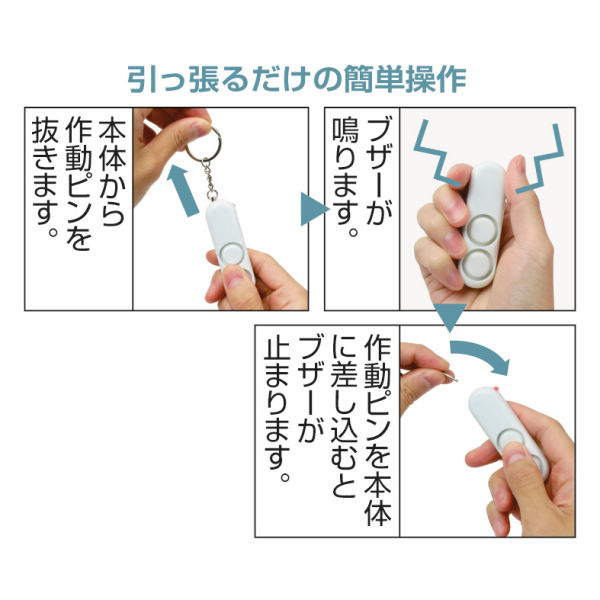 引っ張るだけの簡単操作

本体から作動ピンを抜きます。

ブザーが鳴ります。

作動ピンを本体に差し込むとブザーが止まります。