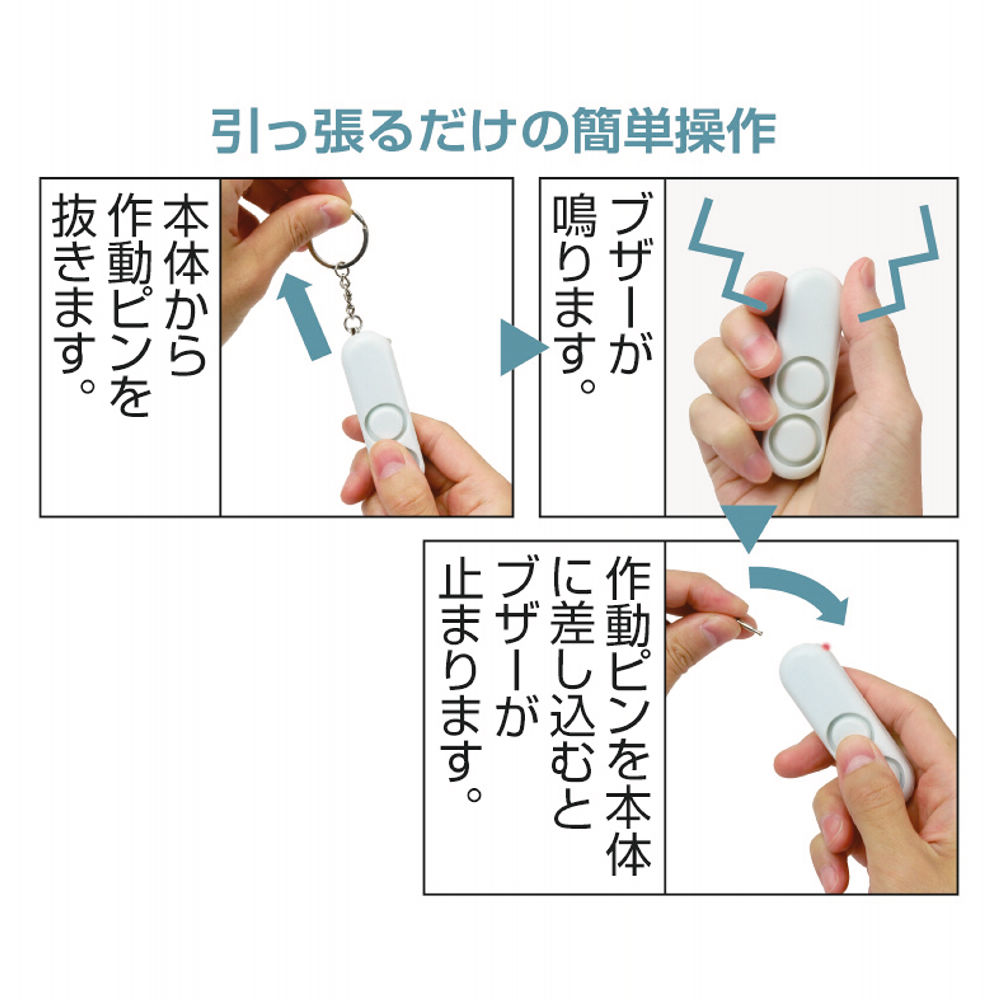 引っ張るだけの簡単操作

本体から作動ピンを抜きます。

ブザーが鳴ります。

作動ピンを本体に差し込むとブザーが止まります。