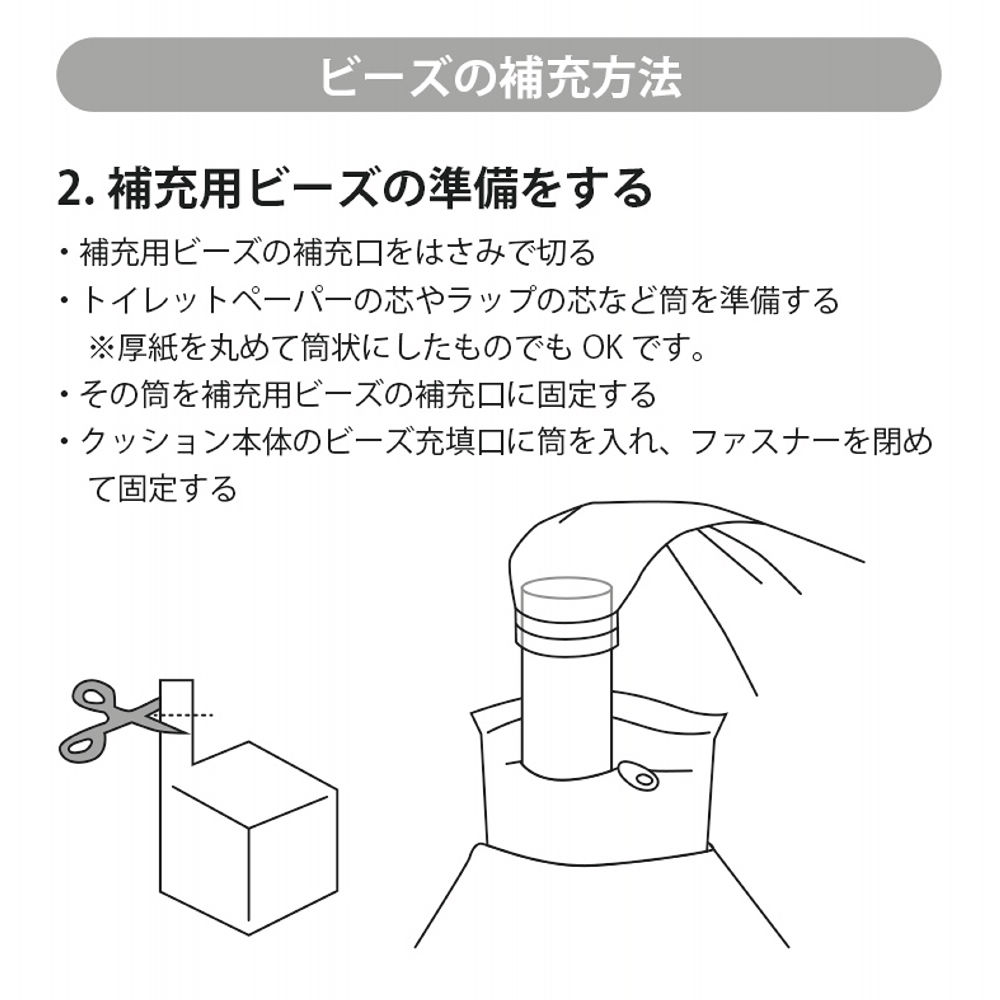 ビーズの補充方法

2. 補充用ビーズの準備をする

・補充用ビーズの補充口をはさみで切る
・トイレットペーパーの芯やラップの芯など筒を準備する
※厚紙を丸めて筒状にしたものでも OK です。
・その筒を補充用ビーズの補充口に固定する
・クッション本体のビーズ充填口に筒を入れ、ファスナーを閉めて固定する