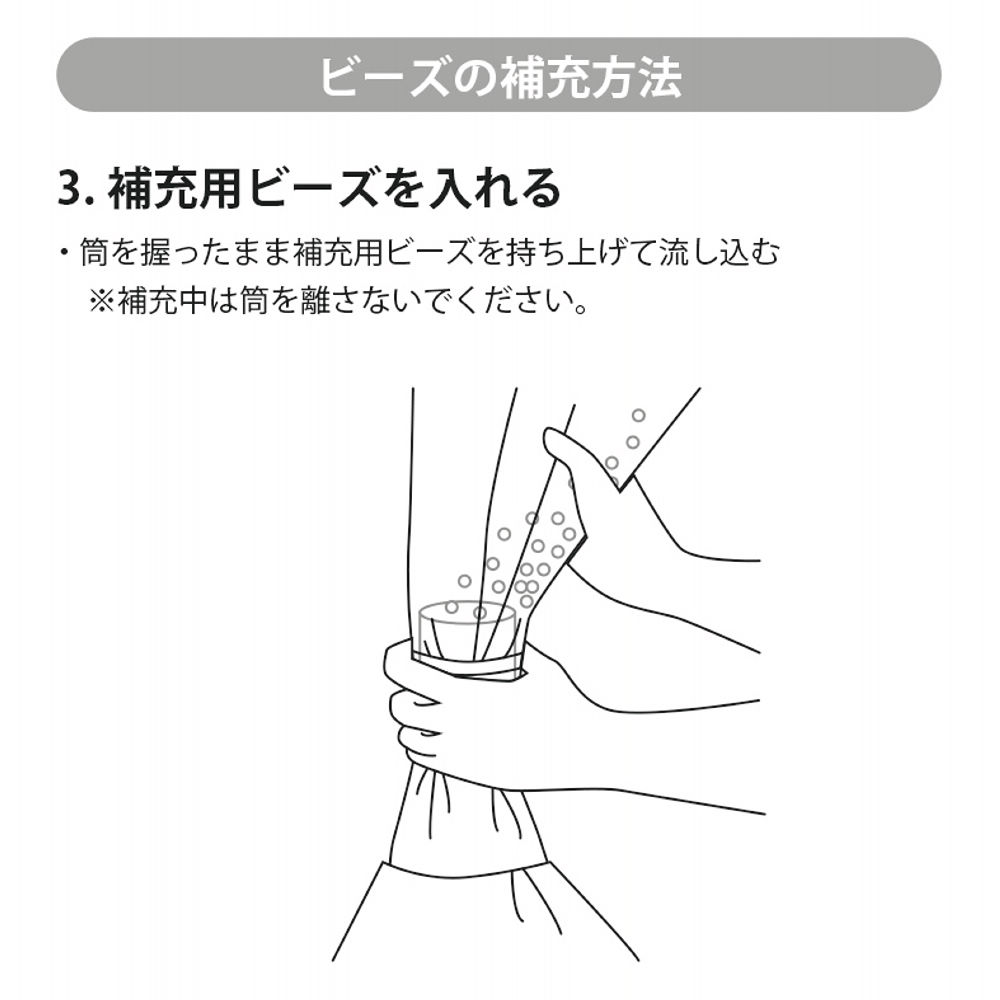 ビーズの補充方法

3. 補充用ビーズを入れる

・筒を握ったまま補充用ビーズを持ち上げて流し込む
※補充中は筒を離さないでください。