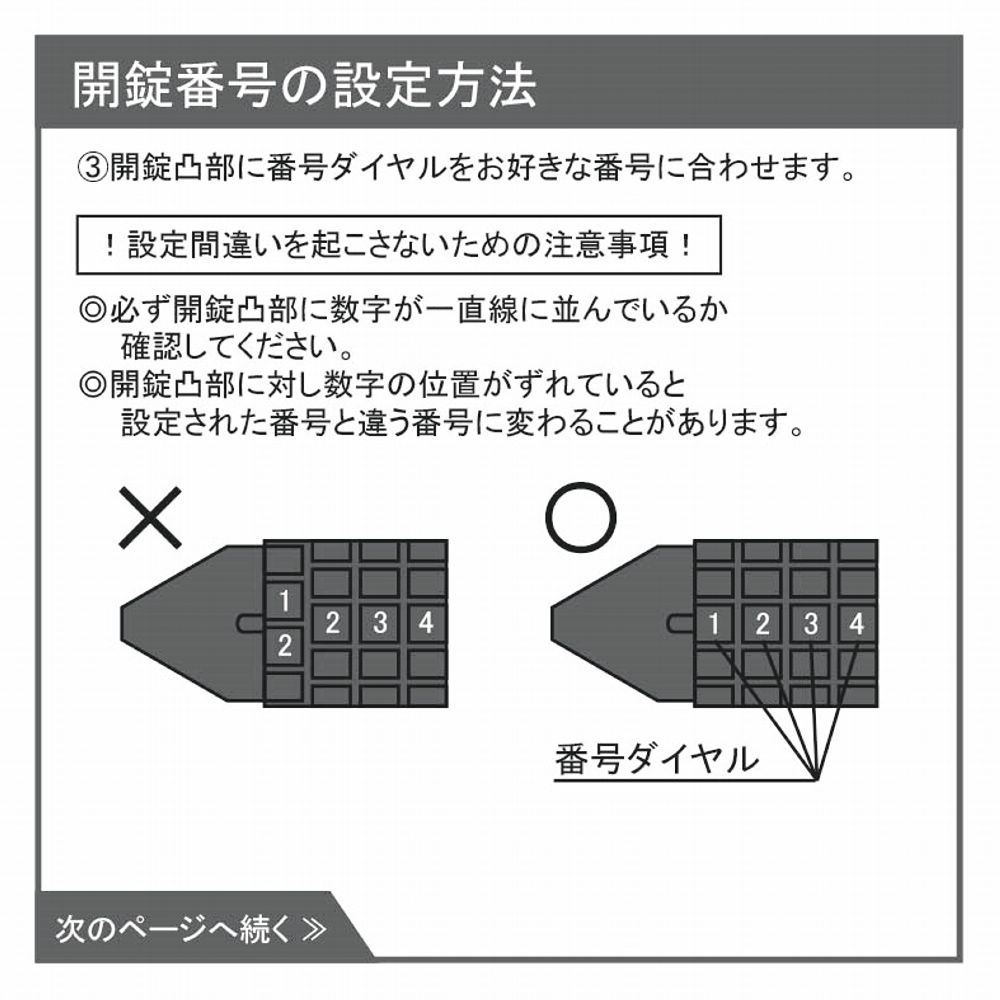 開錠番号の設定方法

③開錠凸部に番号ダイヤルをお好きな番号に合わせます。

！設定間違いを起こさないための注意事項！

◎必ず開錠凸部に数字が一直線に並んでいるか確認してください。
◎開錠凸部に対し数字の位置がずれていると設定された番号と違う番号に変わることがあります。

×

1
2
2 3 4

○

1 2 3 4

番号ダイヤル

次のページへ続く ≫