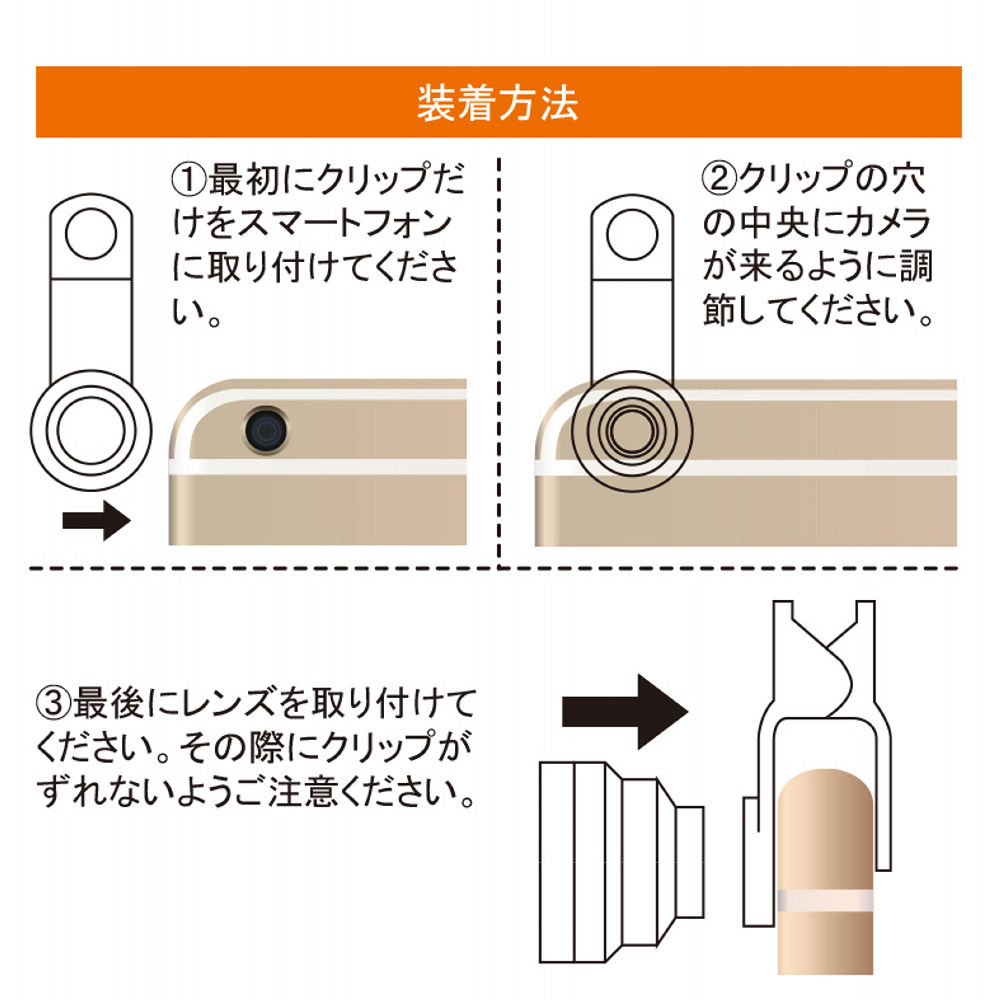 装着方法

①最初にクリップだけをスマートフォンに取り付けてください。

②クリップの穴の中央にカメラが来るように調節してください。

③最後にレンズを取り付けてください。その際にクリップがずれないようご注意ください。