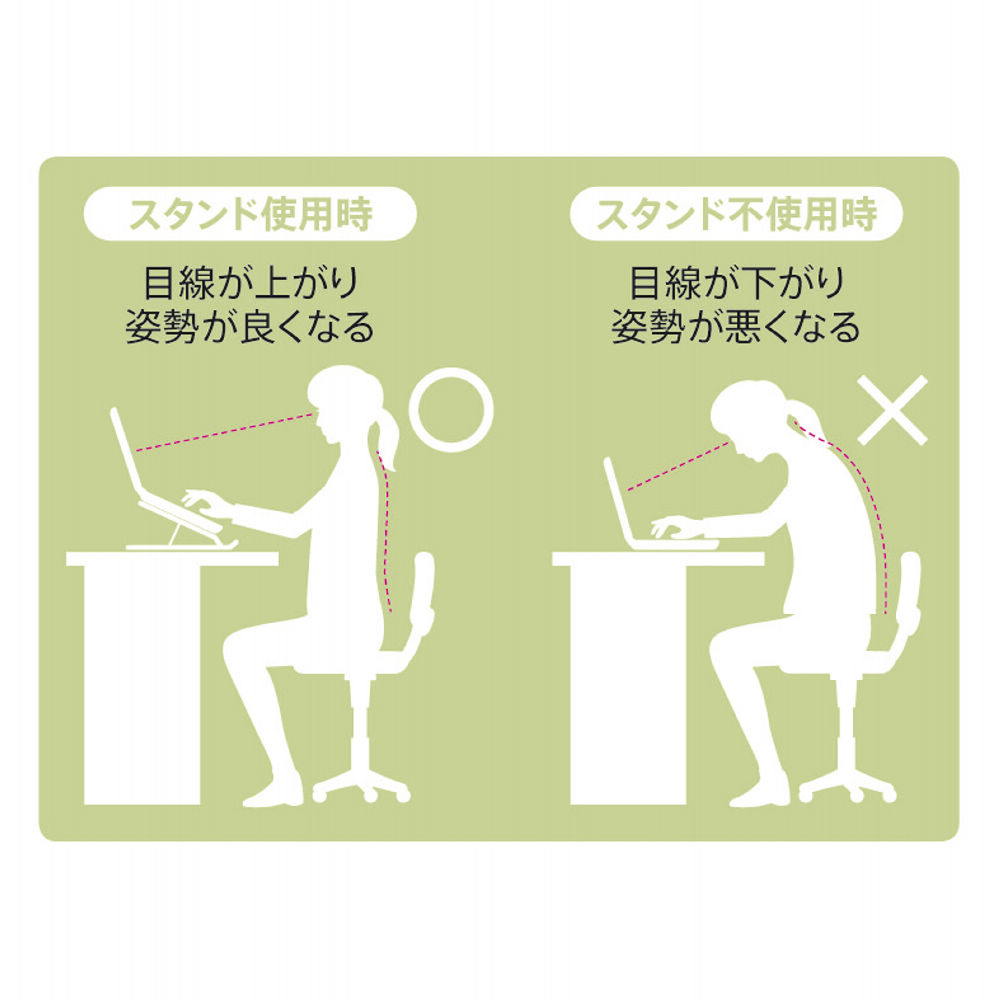 スタンド使用時

目線が上がり
姿勢が良くなる

スタンド不使用時

目線が下がり
姿勢が悪くなる