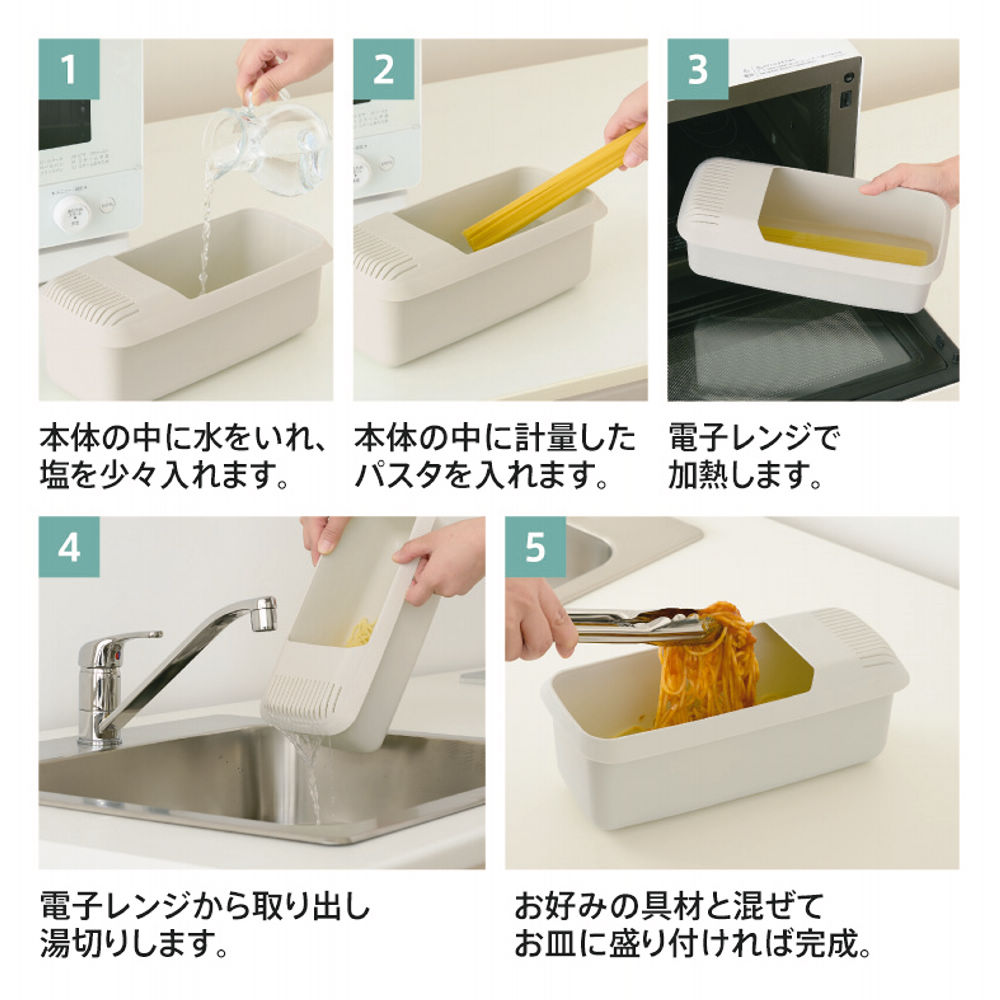 1

本体の中に水をいれ、塩を少々入れます。

2

本体の中に計量したパスタを入れます。

3

電子レンジで加熱します。

4

電子レンジから取り出し湯切りします。

5

お好みの具材と混ぜてお皿に盛り付ければ完成。