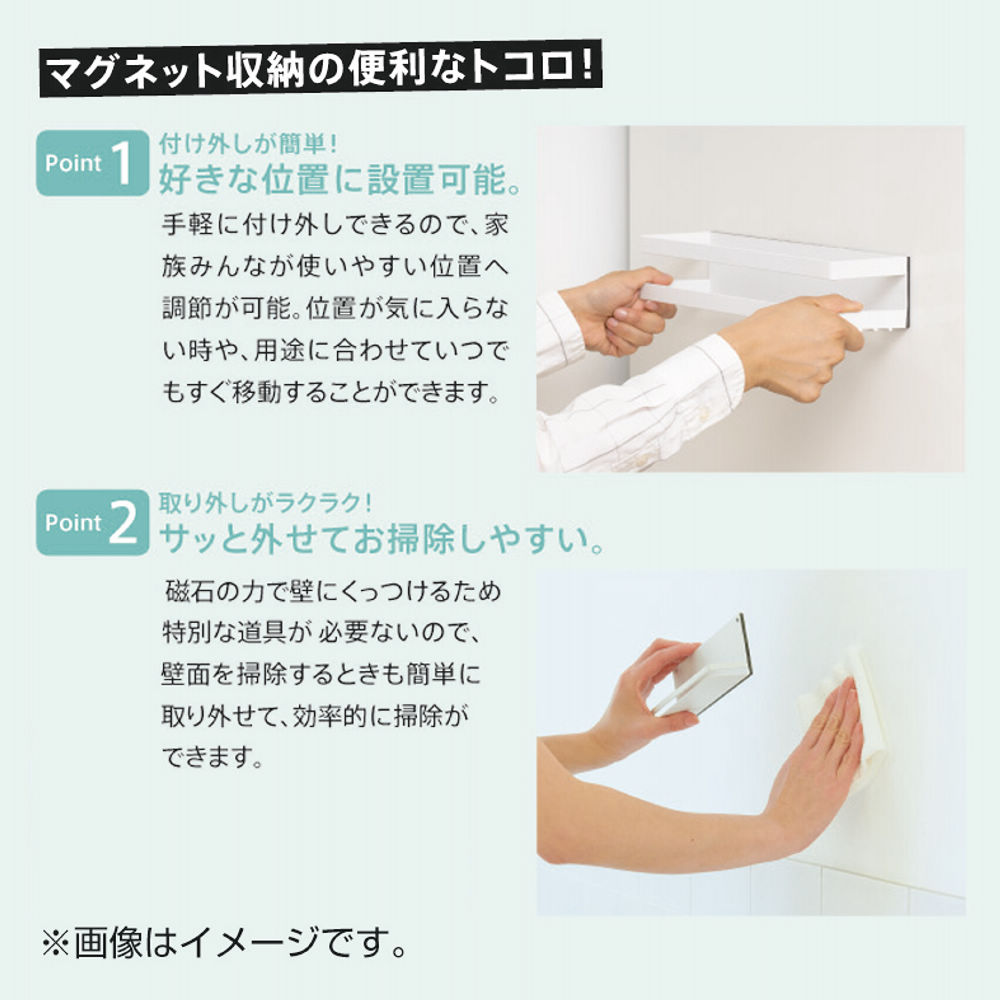 マグネット収納の便利なトコロ!

Point 1 付け外しが簡単!
好きな位置に設置可能。

手軽に付け外しできるので、家族みんなが使いやすい位置へ調節が可能。位置が気に入らない時や、用途に合わせていつでもすぐ移動することができます。

Point 2 取り外しがラクラク!
サッと外せてお掃除しやすい。

磁石の力で壁にくっつけるため特別な道具が 必要ないので、壁面を掃除するときも簡単に取り外せて、効率的に掃除ができます。

※画像はイメージです。