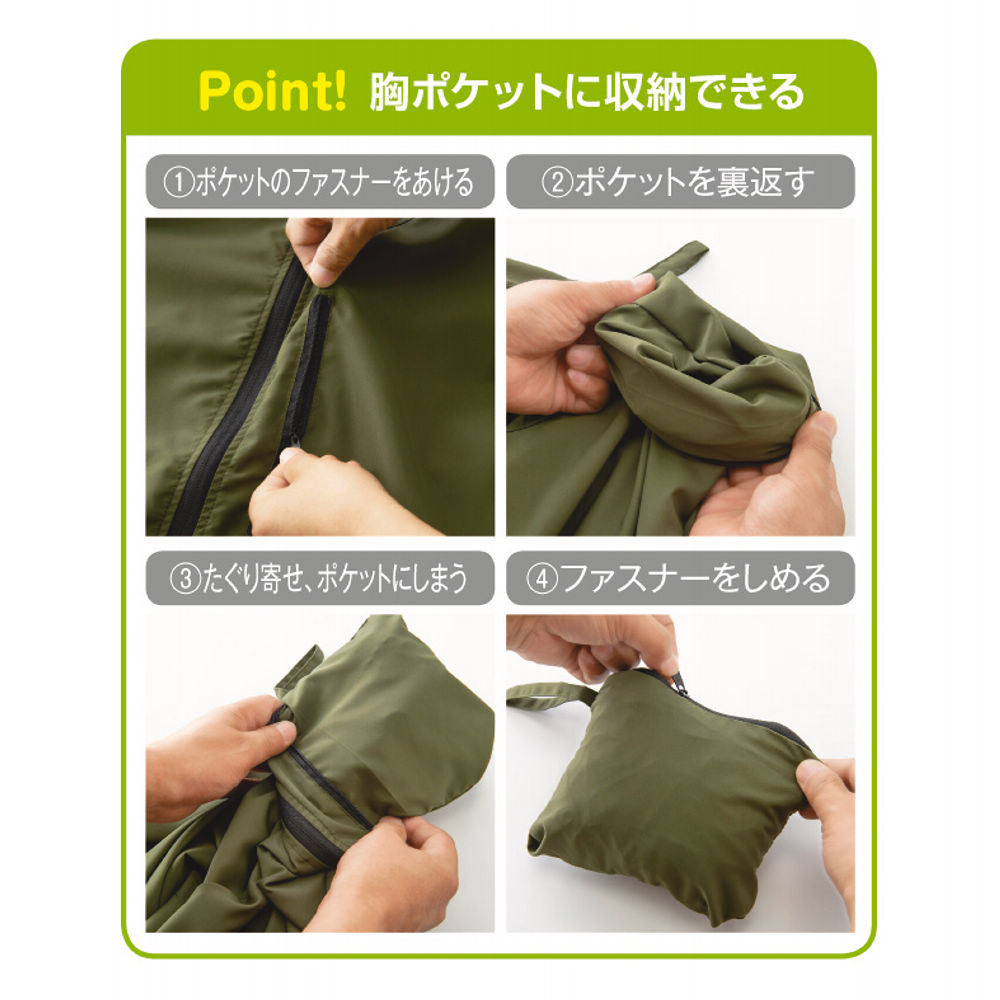 Point! 胸ポケットに収納できる

①ポケットのファスナーをあける

②ポケットを裏返す

③たぐり寄せ、ポケットにしまう

④ファスナーをしめる