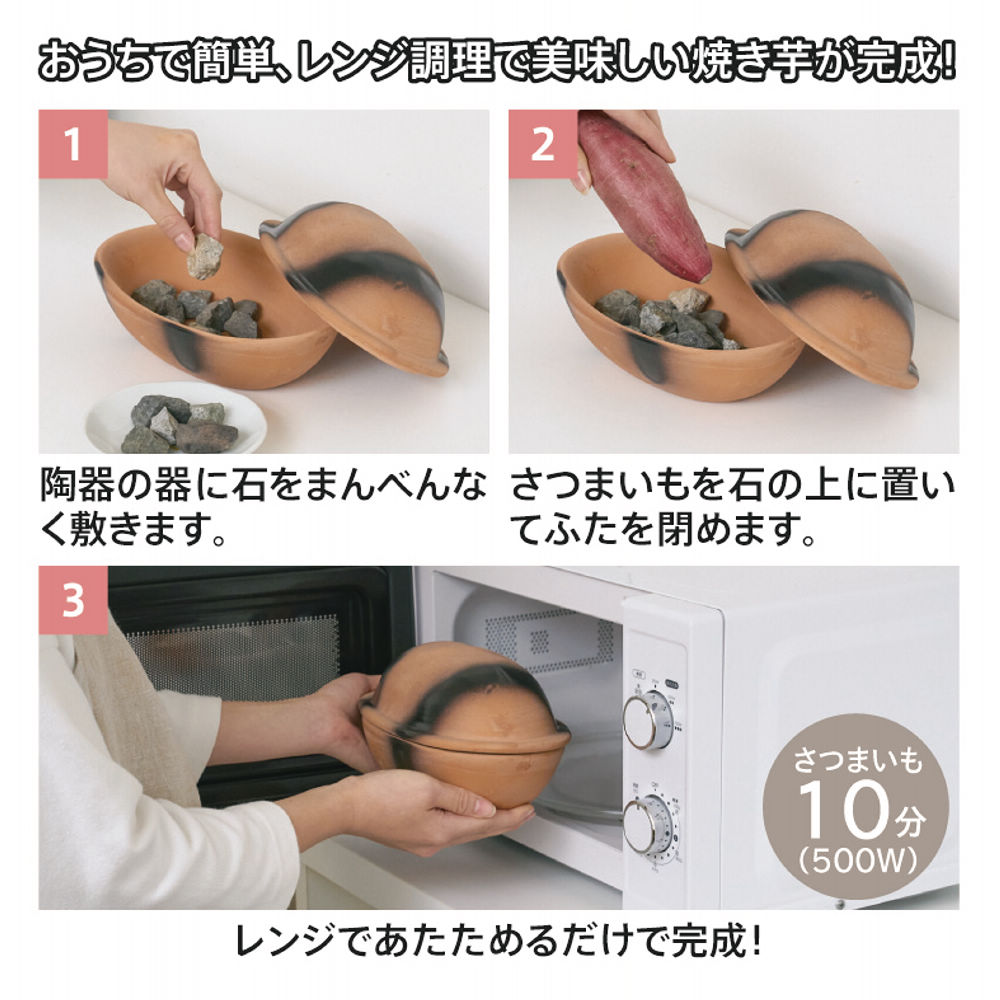 おうちで簡単、レンジ調理で美味しい焼き芋が完成!

1

陶器の器に石をまんべんなく敷きます。

2

さつまいもを石の上に置いてふたを閉めます。

3

さつまいも
10分
(500W)

レンジであたためるだけで完成!