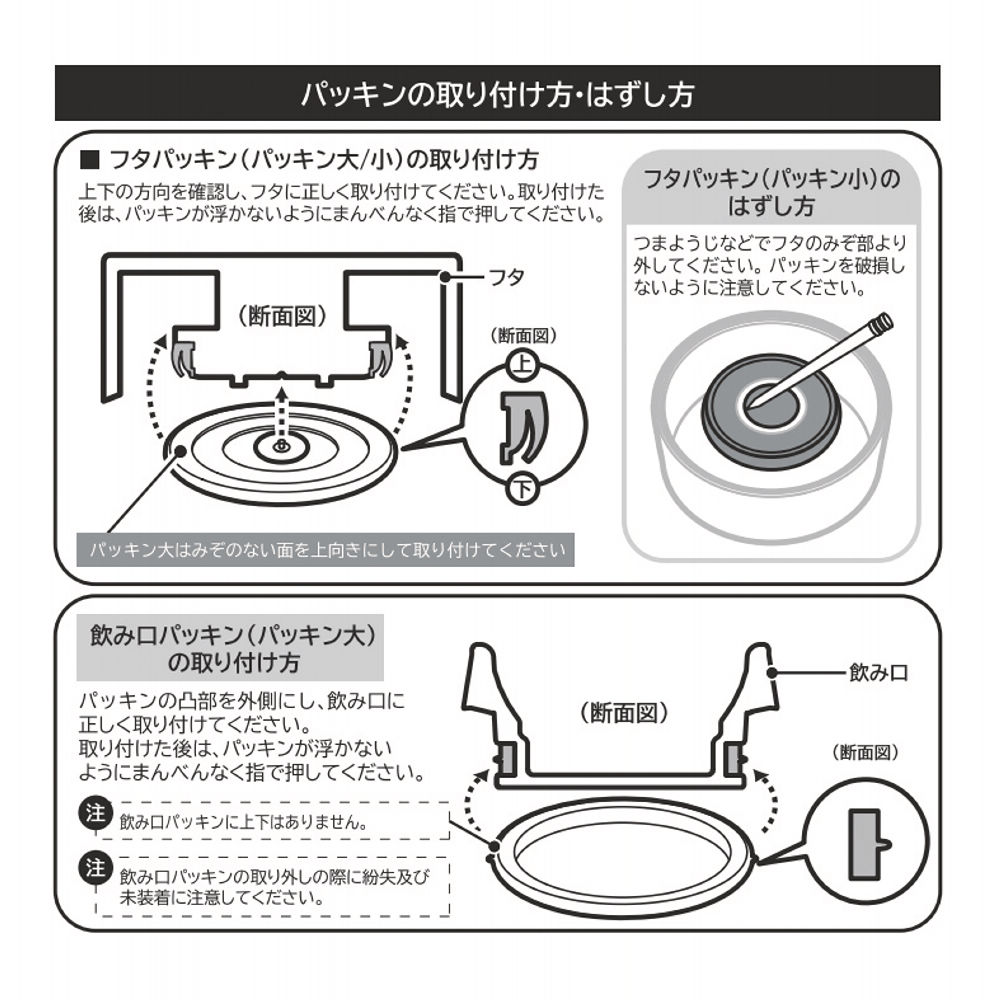 パッキンの取り付け方・はずし方

■ フタパッキン（パッキン大/小）の取り付け方

上下の方向を確認し、フタに正しく取り付けてください。取り付けた後は、パッキンが浮かないようにまんべんなく指で押してください。

フタ

（断面図）

（断面図）

上

下

パッキン大はみぞのない面を上向きにして取り付けてください

フタパッキン（パッキン小）のはずし方

つまようじなどでフタのみぞ部より外してください。パッキンを破損しないように注意してください。

飲み口パッキン（パッキン大）の取り付け方

パッキンの凸部を外側にし、飲み口に正しく取り付けてください。
取り付けた後は、パッキンが浮かないようにまんべんなく指で押してください。

注 飲み口パッキンに上下はありません。

注 飲み口パッキンの取り外しの際に紛失及び未装着に注意してください。

飲み口

（断面図）

（断面図）