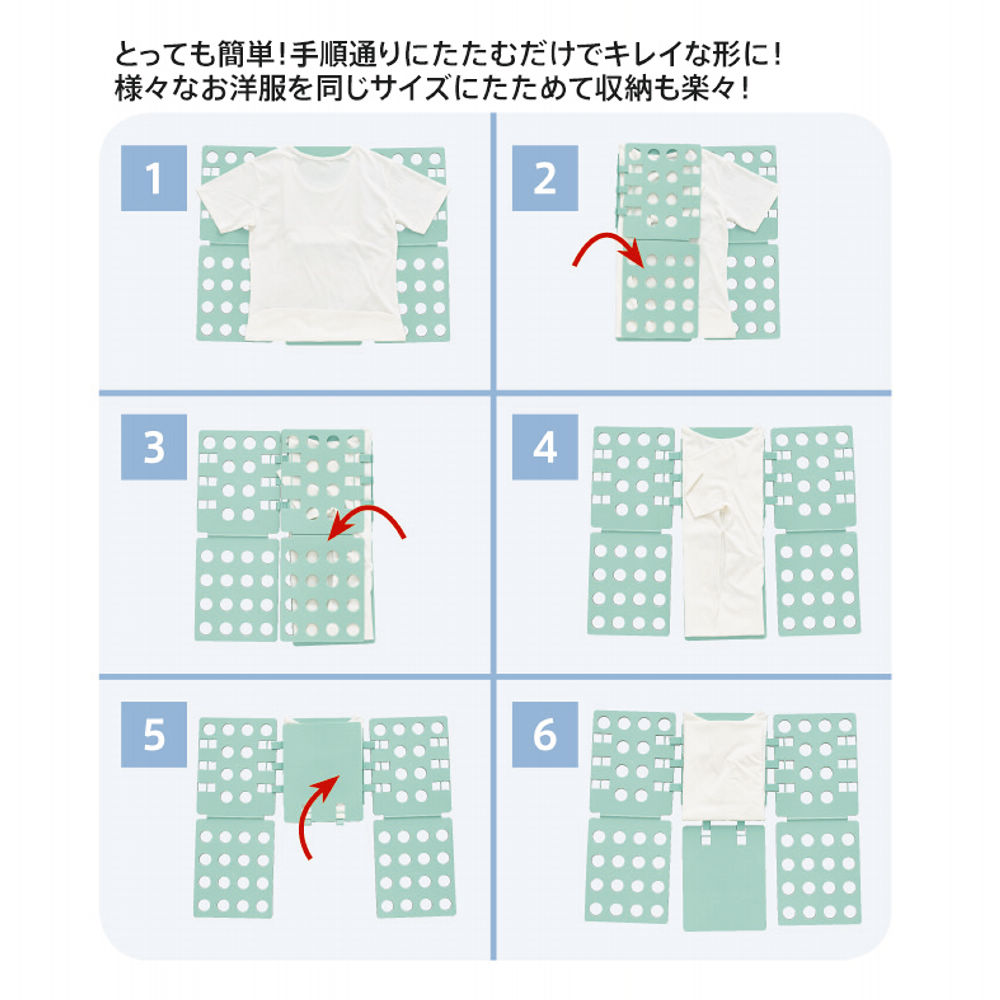 とっても簡単！手順通りにたたむだけでキレイな形に！
様々なお洋服を同じサイズにたためて収納も楽々！

1

2

3

4

5

6