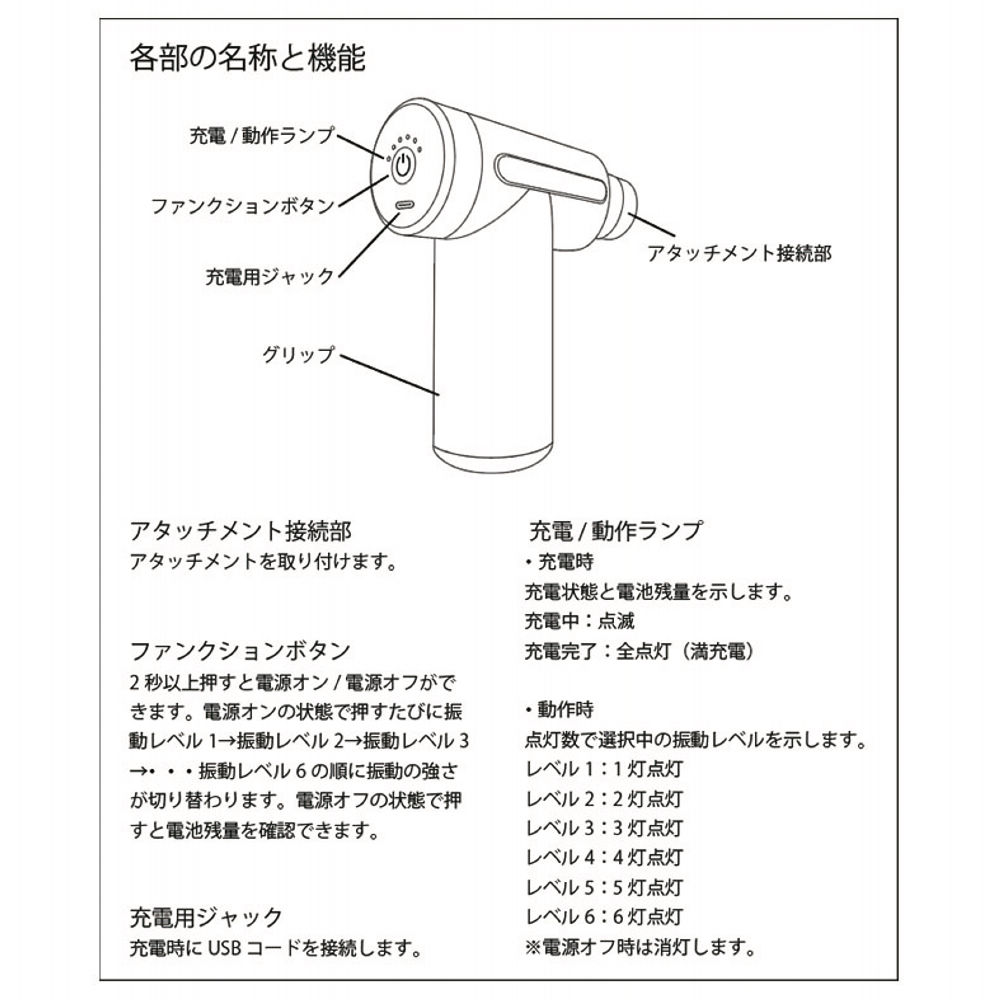 各部の名称と機能

充電 / 動作ランプ

ファンクションボタン

充電用ジャック

グリップ

アタッチメント接続部

アタッチメント接続部
アタッチメントを取り付けます。

ファンクションボタン
2 秒以上押すと電源オン / 電源オフができます。電源オンの状態で押すたびに振動レベル 1→振動レベル 2→振動レベル 3→・・・振動レベル 6 の順に振動の強さが切り替わります。電源オフの状態で押すと電池残量を確認できます。

充電用ジャック
充電時に USB コードを接続します。

充電 / 動作ランプ
・充電時
充電状態と電池残量を示します。
充電中：点滅
充電完了：全点灯（満充電）

・動作時
点灯数で選択中の振動レベルを示します。
レベル 1：1 灯点灯
レベル 2：2 灯点灯
レベル 3：3 灯点灯
レベル 4：4 灯点灯
レベル 5：5 灯点灯
レベル 6：6 灯点灯
※電源オフ時は消灯します。