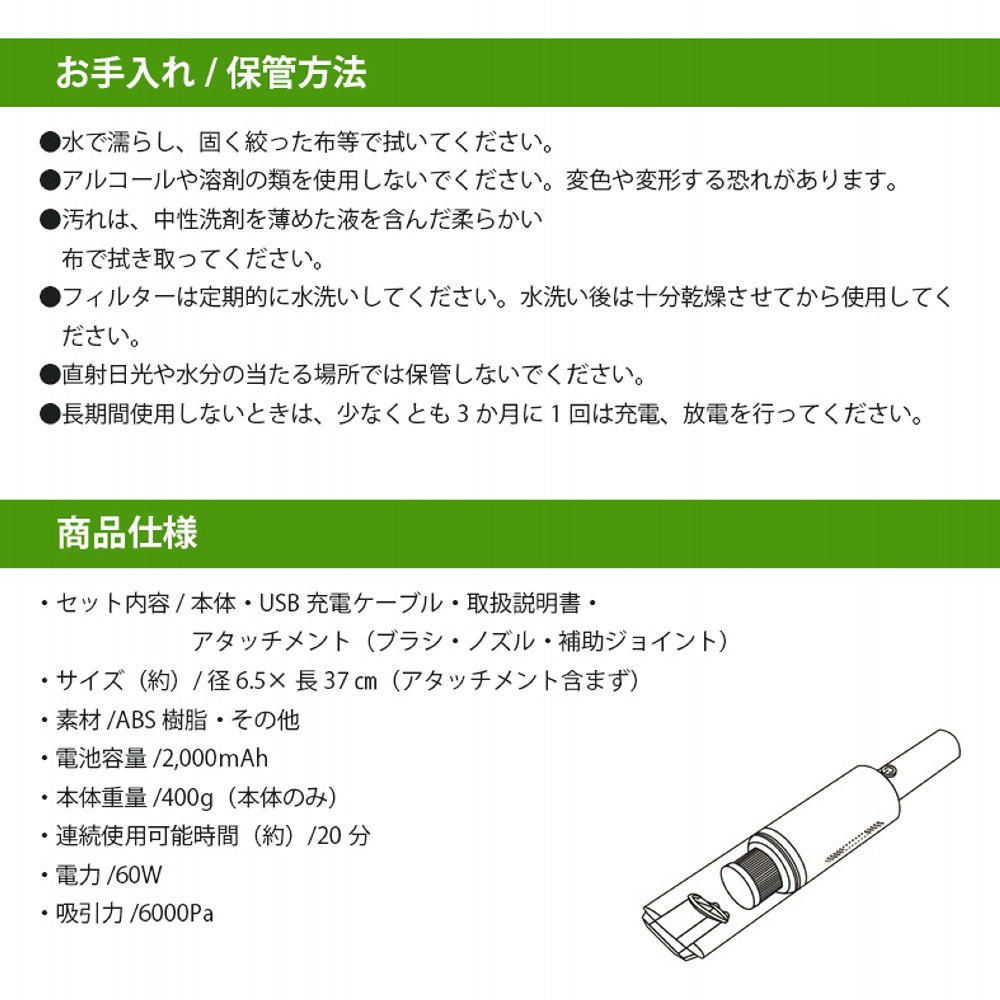 お手入れ / 保管方法

●水で濡らし、固く絞った布等で拭いてください。
●アルコールや溶剤の類を使用しないでください。変色や変形する恐れがあります。
●汚れは、中性洗剤を薄めた液を含んだ柔らかい布で拭き取ってください。
●フィルターは定期的に水洗いしてください。水洗い後は十分乾燥させてから使用してください。
●直射日光や水分の当たる場所では保管しないでください。
●長期間使用しないときは、少なくとも 3 か月に 1 回は充電、放電を行ってください。

商品仕様

・セット内容 / 本体・USB 充電ケーブル・取扱説明書・アタッチメント（ブラシ・ノズル・補助ジョイント）
・サイズ（約）/ 径 6.5× 長 37 ㎝（アタッチメント含まず）
・素材 /ABS 樹脂・その他
・電池容量 /2,000mAh
・本体重量 /400g（本体のみ）
・連続使用可能時間（約）/20 分
・電力 /60W
・吸引力 /6000Pa