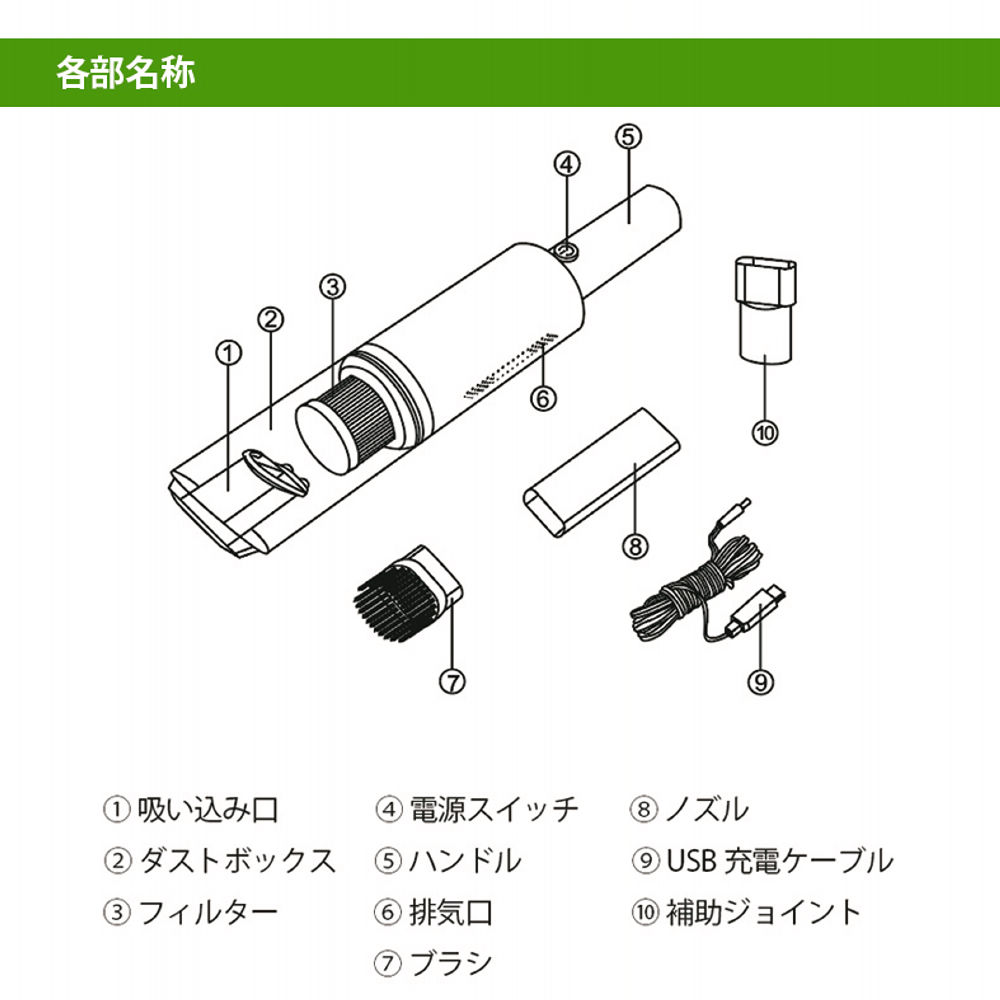 各部名称

④
⑤
③
②
①
⑥
⑩
⑧
⑦
⑨

① 吸い込み口
② ダストボックス
③ フィルター

④ 電源スイッチ
⑤ ハンドル
⑥ 排気口
⑦ ブラシ

⑧ ノズル
⑨ USB 充電ケーブル
⑩ 補助ジョイント