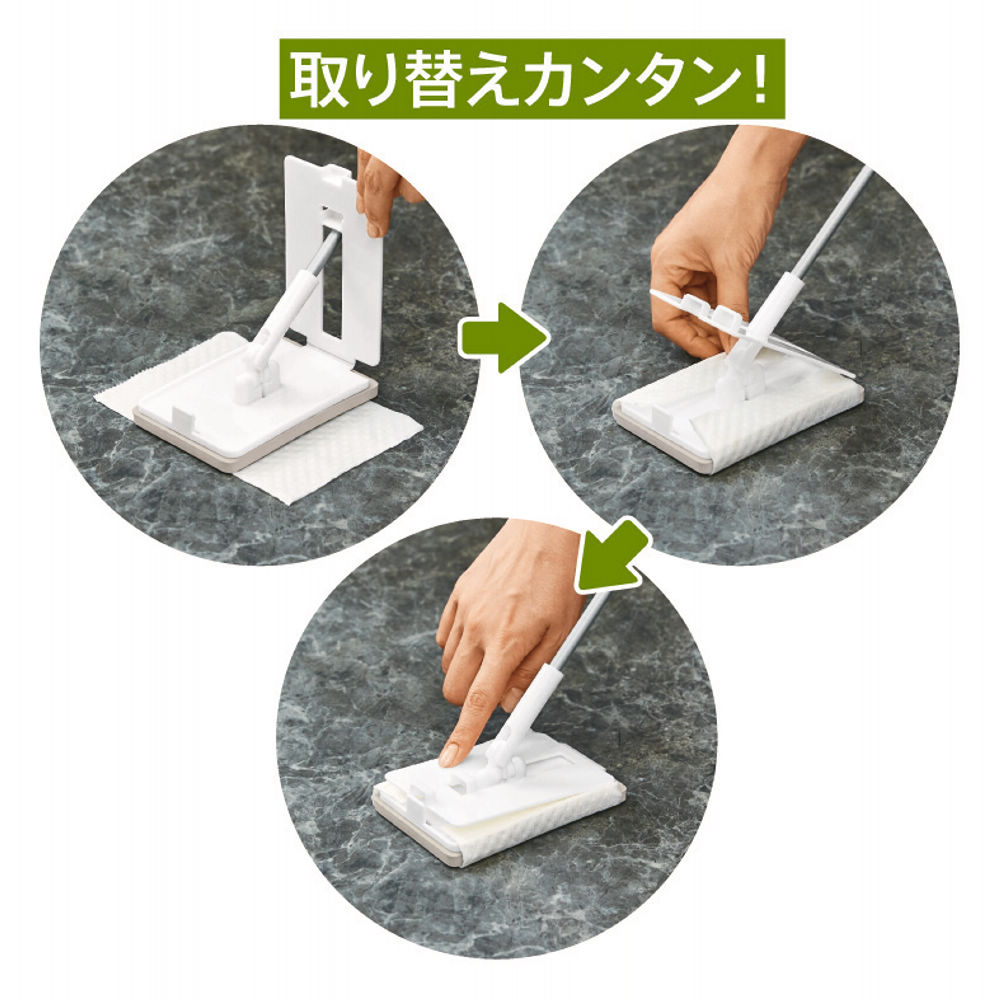 取り替えカンタン!