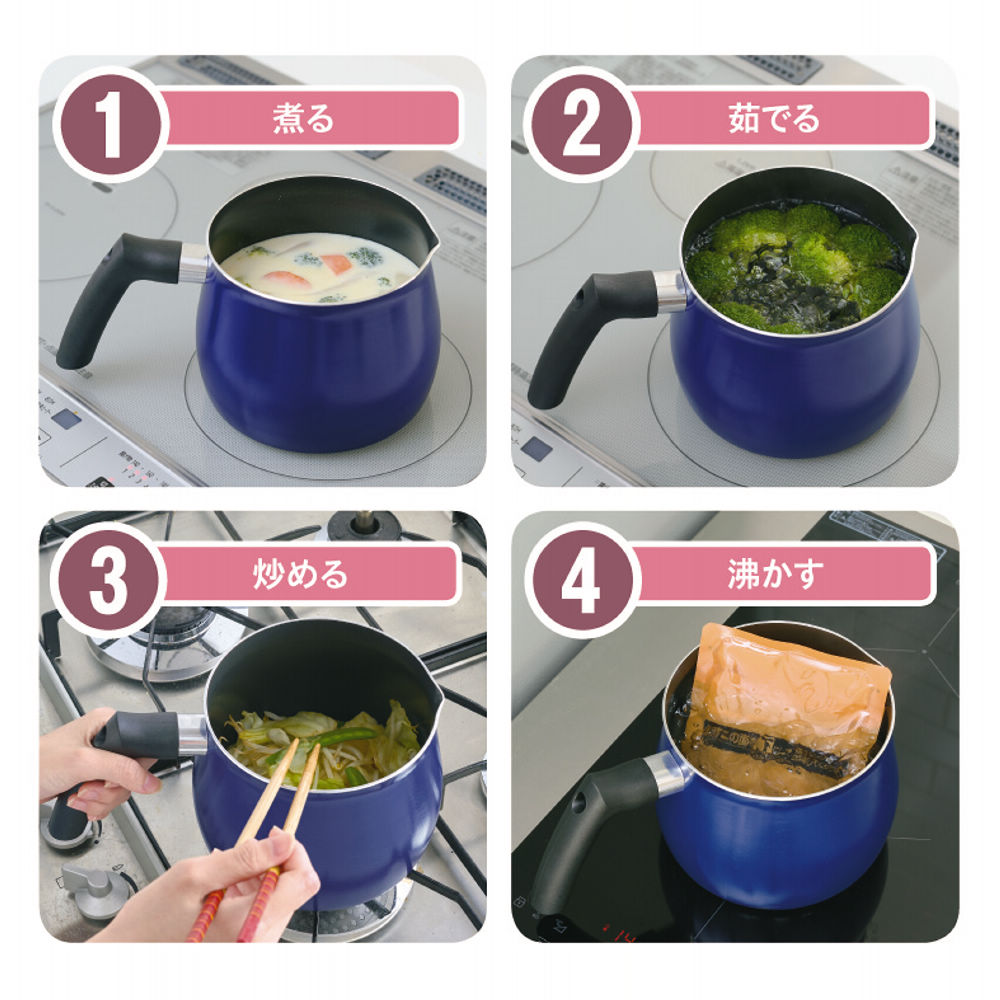 1 煮る

2 茹でる

3 炒める

4 沸かす