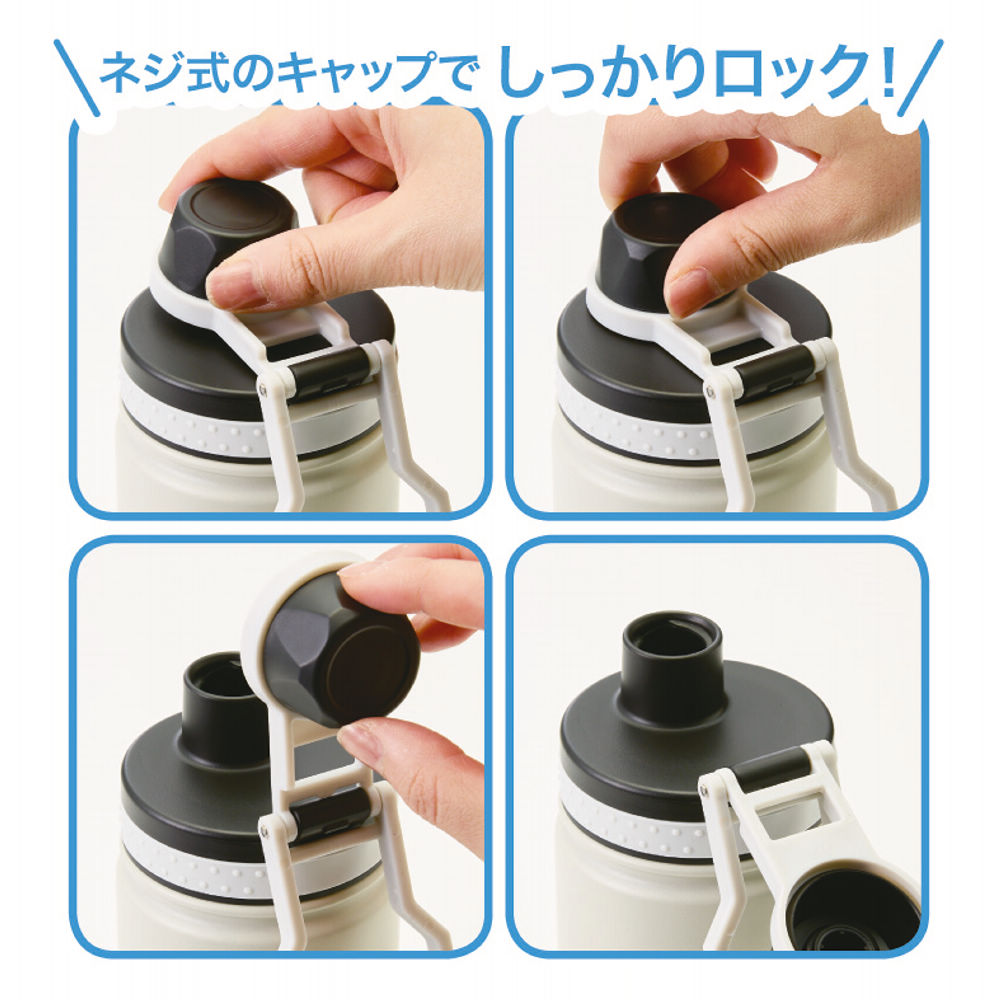 ネジ式のキャップで しっかりロック！