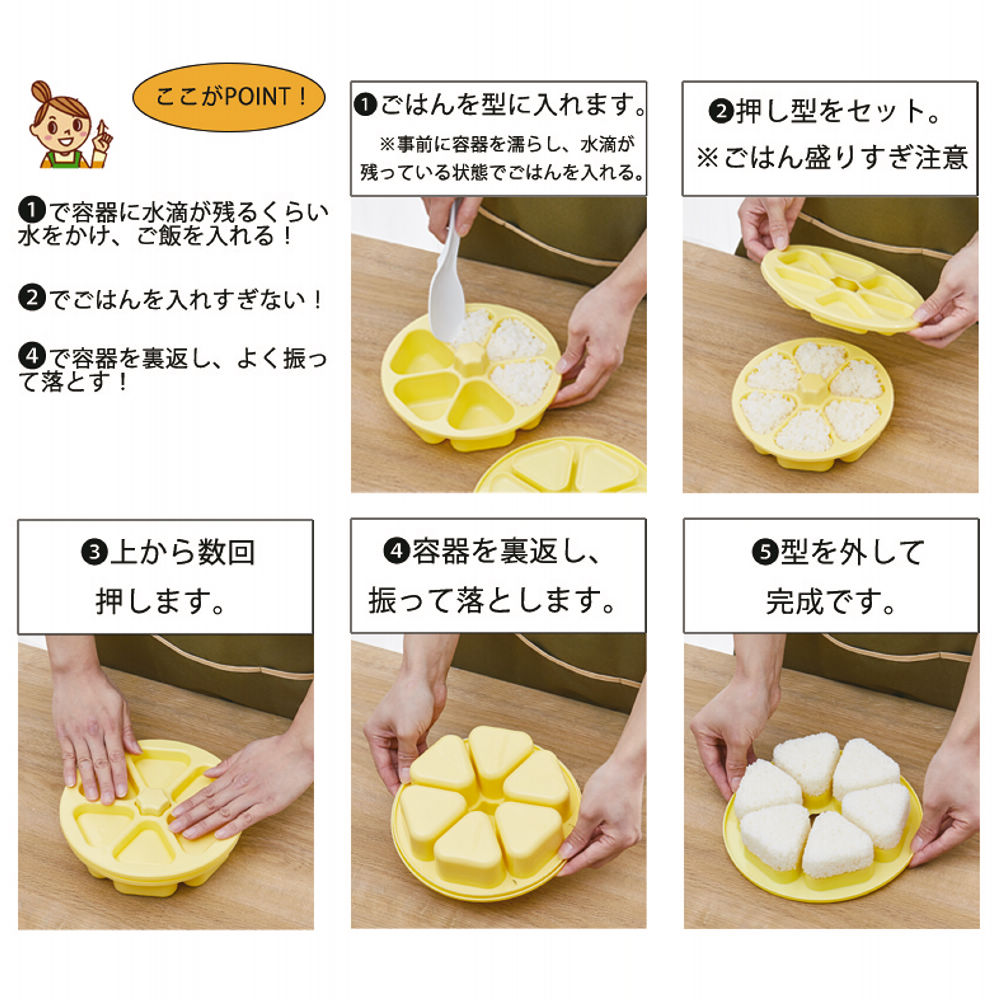 ここがPOINT！

❶で容器に水滴が残るくらい水をかけ、ご飯を入れる！

❷でごはんを入れすぎない！

❹で容器を裏返し、よく振って落とす！

❶ごはんを型に入れます。
※事前に容器を濡らし、水滴が残っている状態でごはんを入れる。

❷押し型をセット。
※ごはん盛りすぎ注意

❸上から数回押します。

❹容器を裏返し、振って落とします。

❺型を外して完成です。