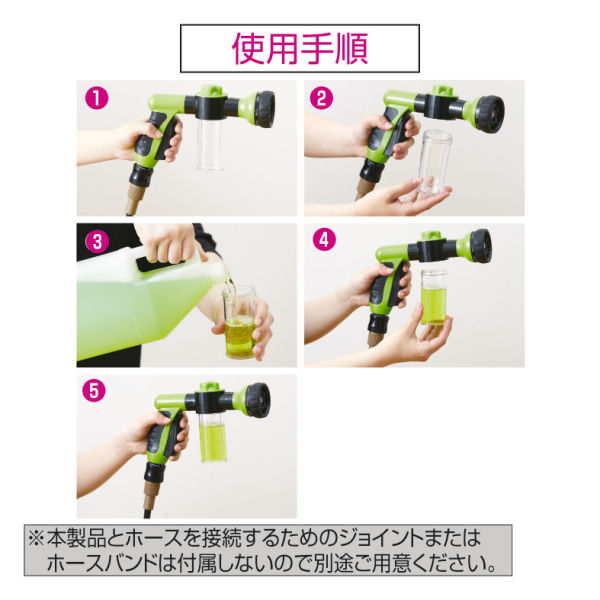 使用手順

1

2

3

4

5

※本製品とホースを接続するためのジョイントまたはホースバンドは付属しないので別途ご用意ください。