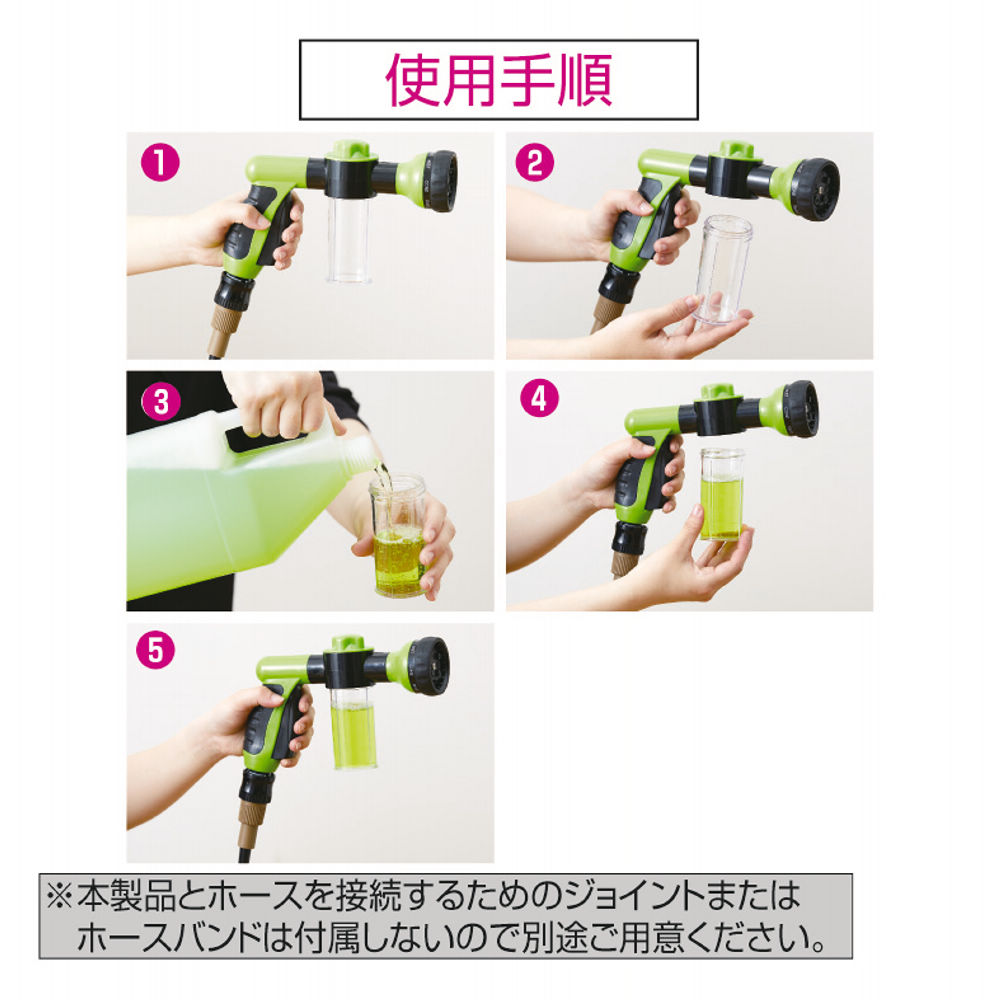 使用手順

1

2

3

4

5

※本製品とホースを接続するためのジョイントまたはホースバンドは付属しないので別途ご用意ください。