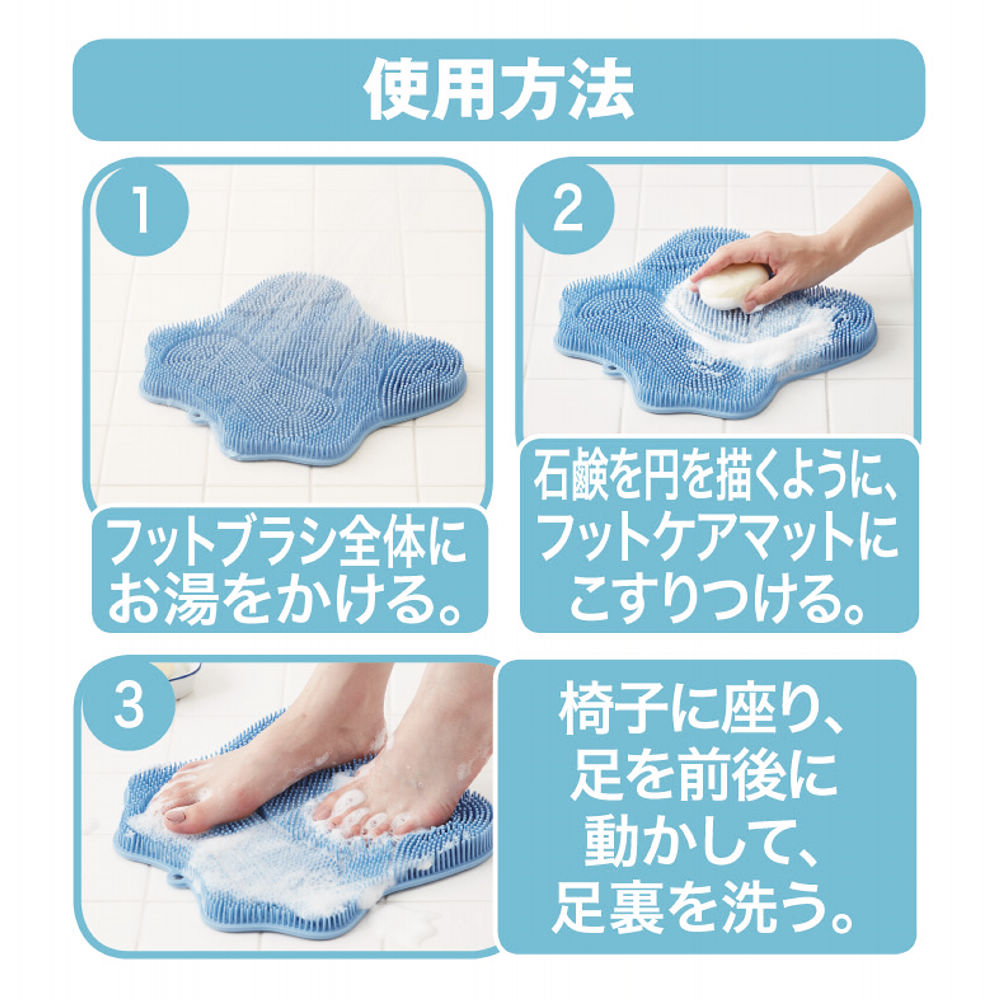 使用方法

1

フットブラシ全体にお湯をかける。

2

石鹸を円を描くように、フットケアマットにこすりつける。

3

椅子に座り、足を前後に動かして、足裏を洗う。