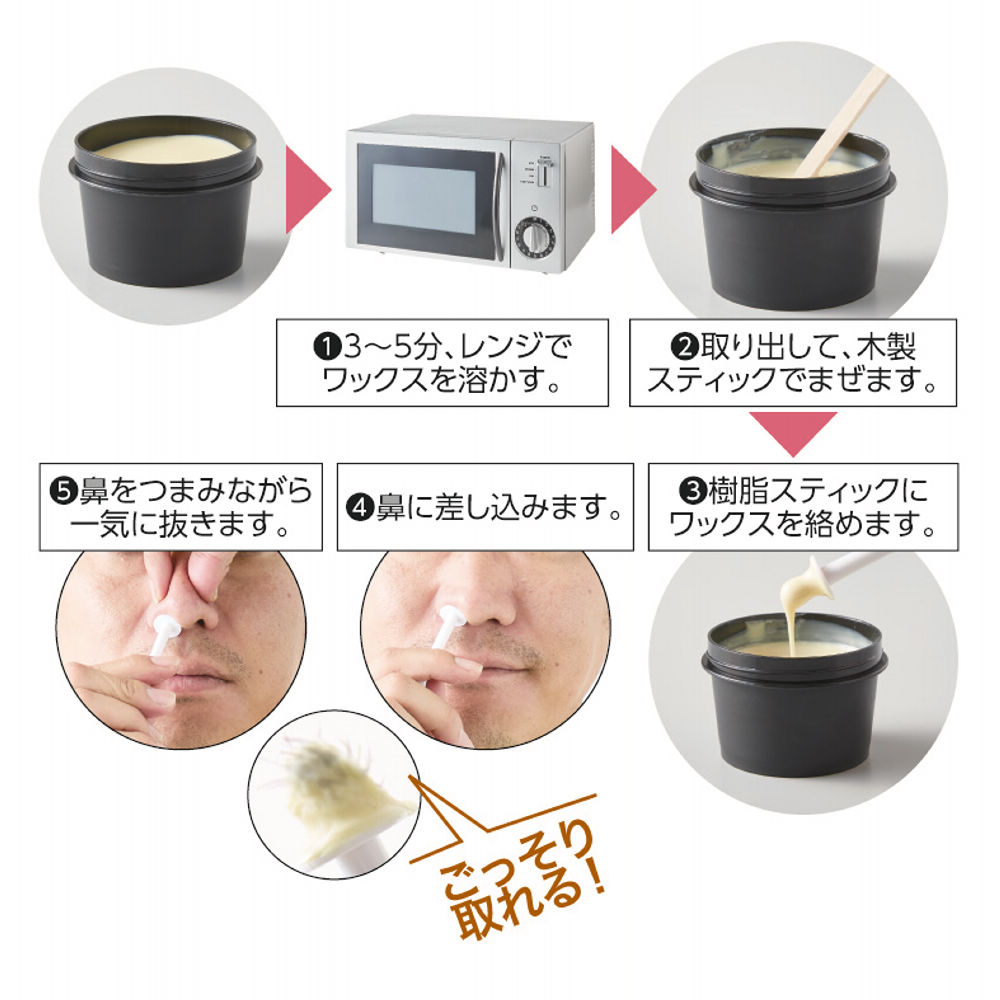 ❶3～5分、レンジでワックスを溶かす。

❷取り出して、木製スティックでまぜます。

❸樹脂スティックにワックスを絡めます。

❹鼻に差し込みます。

❺鼻をつまみながら一気に抜きます。

ごっそり取れる！