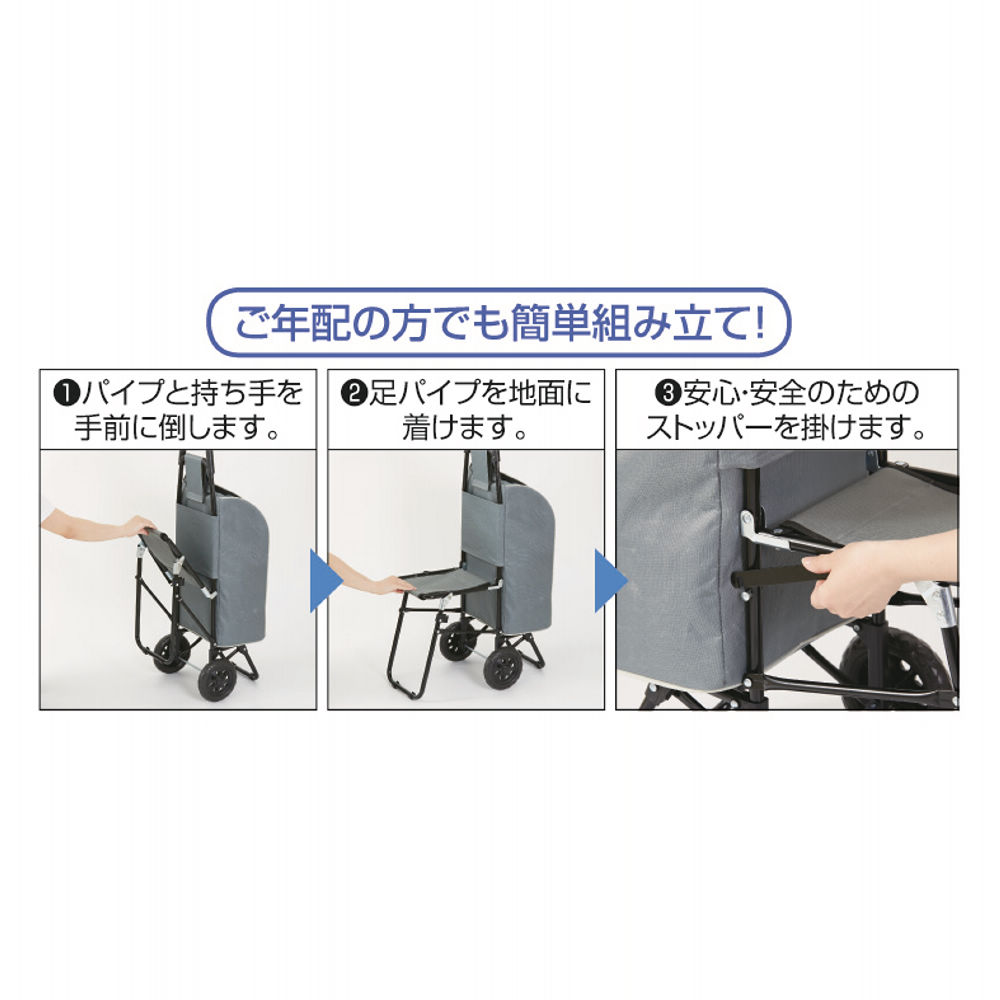 ご年配の方でも簡単組み立て!

❶パイプと持ち手を手前に倒します。

❷足パイプを地面に着けます。

❸安心･安全のためのストッパーを掛けます。