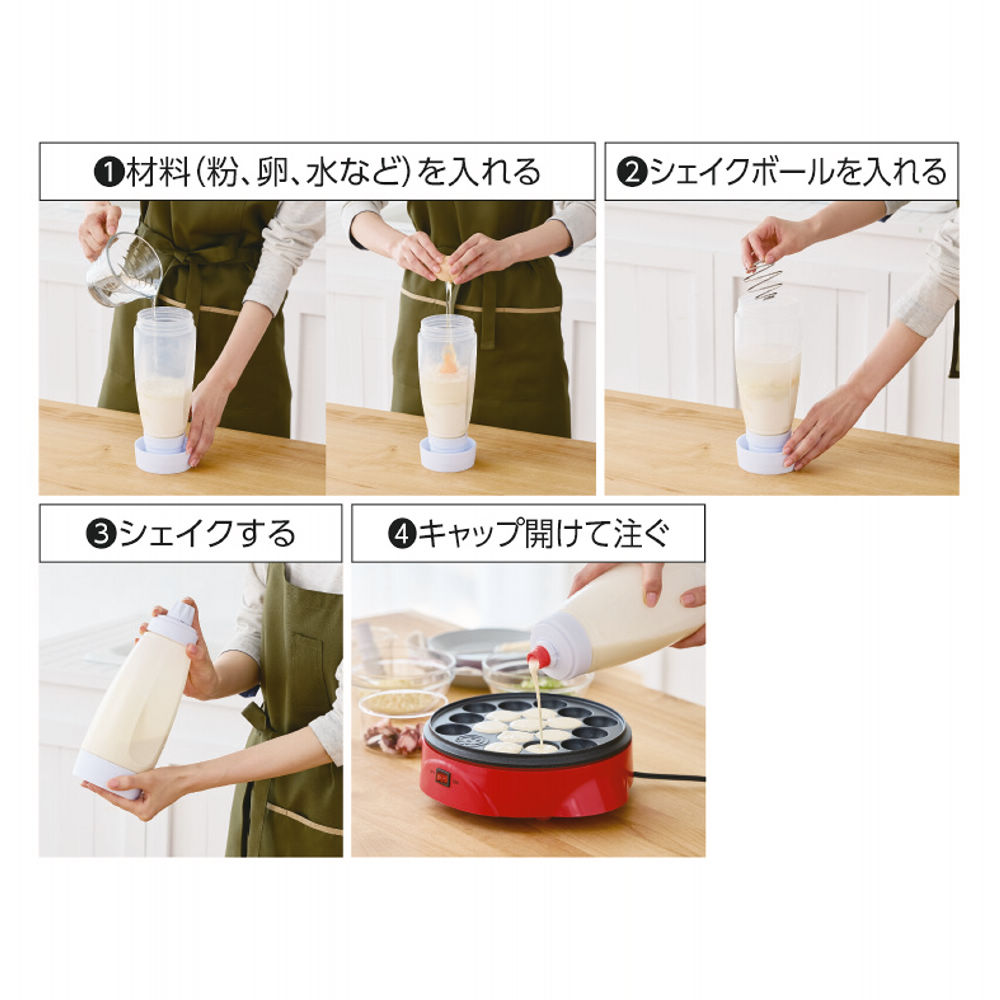 ❶材料(粉、卵、水など)を入れる

❷シェイクボールを入れる

❸シェイクする

❹キャップ開けて注ぐ