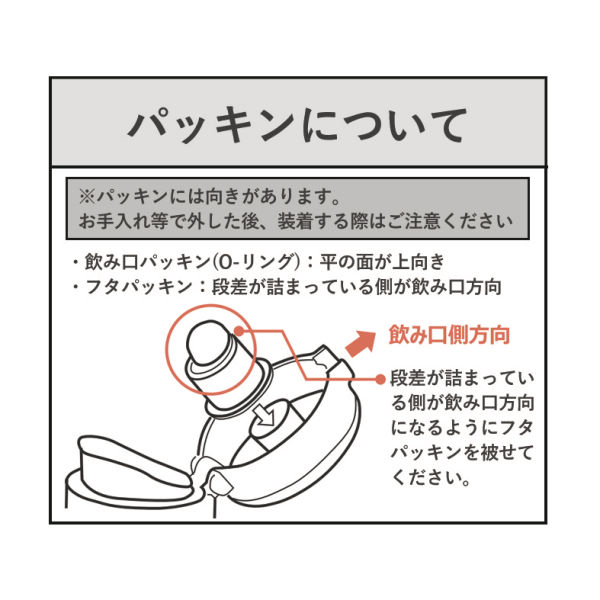 パッキンについて

※パッキンには向きがあります。
お手入れ等で外した後、装着する際はご注意ください

・飲み口パッキン(O-リング)：平の面が上向き
・フタパッキン：段差が詰まっている側が飲み口方向

飲み口側方向

段差が詰まっている側が飲み口方向になるようにフタパッキンを被せてください。