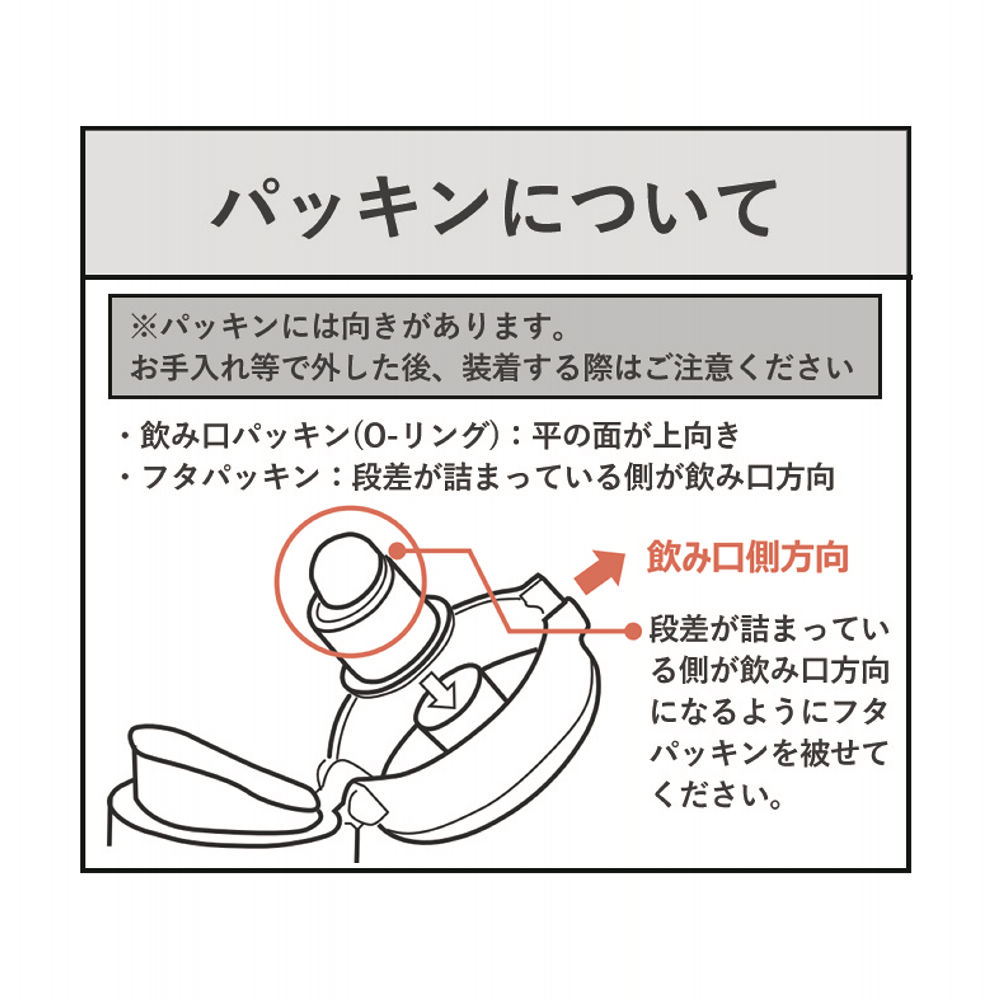 パッキンについて

※パッキンには向きがあります。
お手入れ等で外した後、装着する際はご注意ください

・飲み口パッキン(O-リング)：平の面が上向き
・フタパッキン：段差が詰まっている側が飲み口方向

飲み口側方向

段差が詰まっている側が飲み口方向になるようにフタパッキンを被せてください。