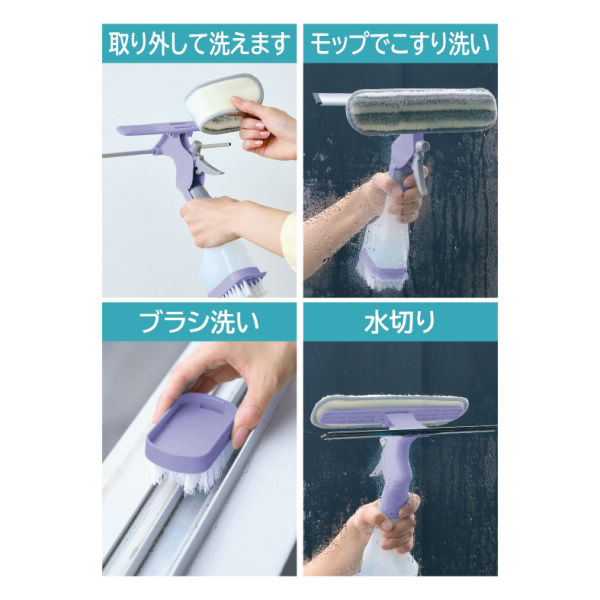 取り外して洗えます

モップでこすり洗い

ブラシ洗い

水切り