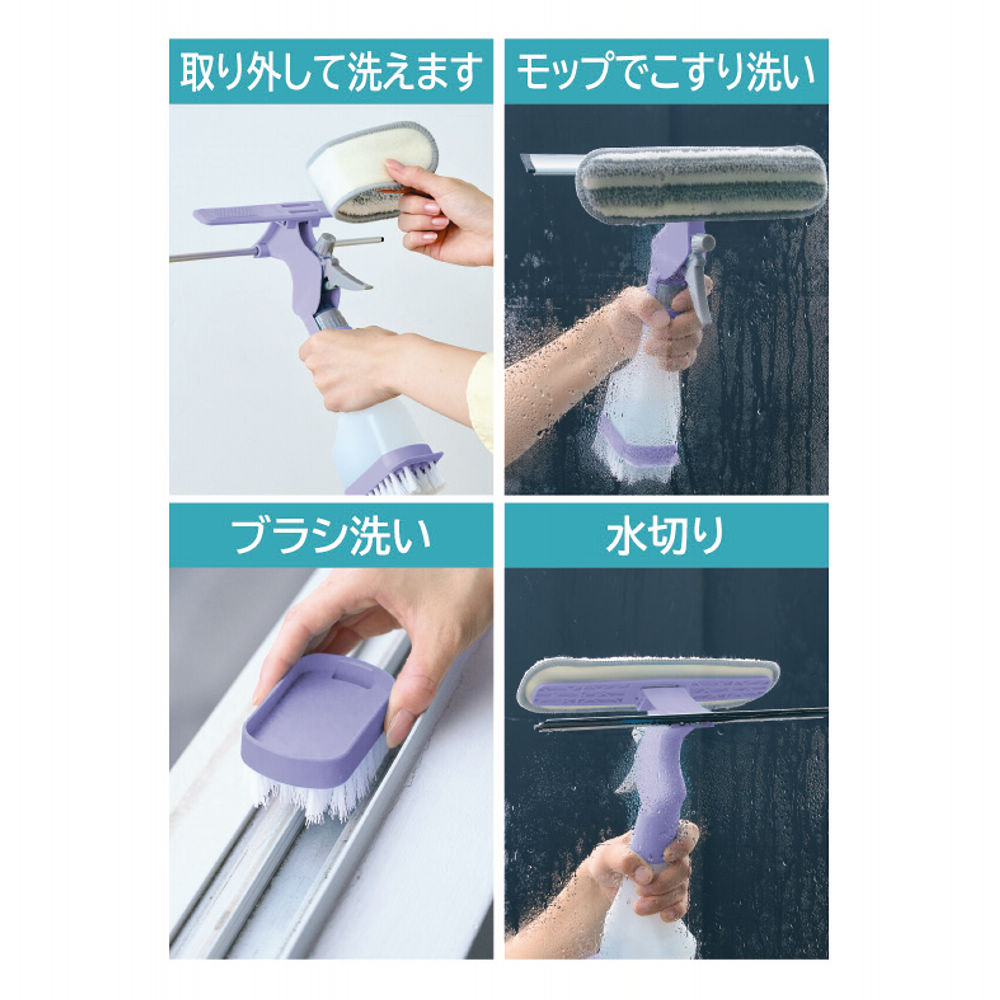 取り外して洗えます

モップでこすり洗い

ブラシ洗い

水切り