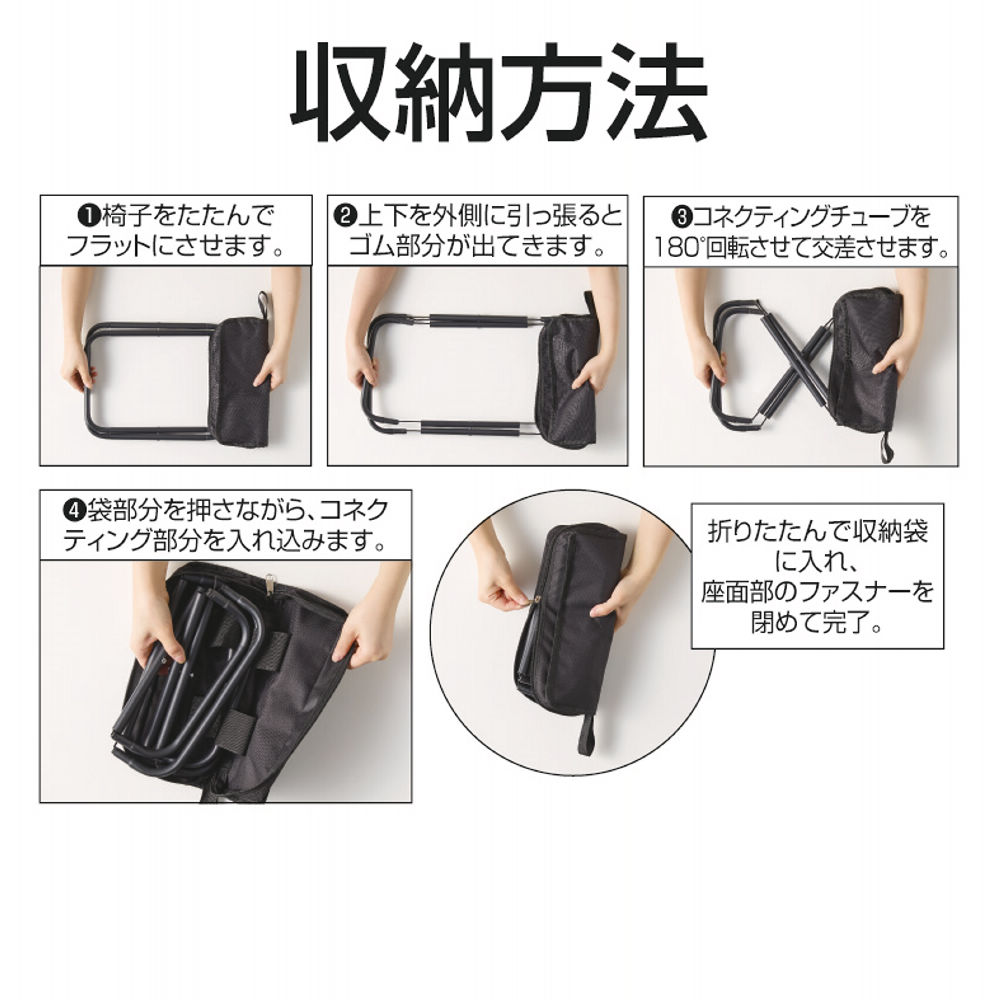 収納方法

❶椅子をたたんでフラットにさせます。

❷上下を外側に引っ張るとゴム部分が出てきます。

❸コネクティングチューブを180°回転させて交差させます。

❹袋部分を押さながら、コネクティング部分を入れ込みます。

折りたたんで収納袋に入れ、座面部のファスナーを閉めて完了。