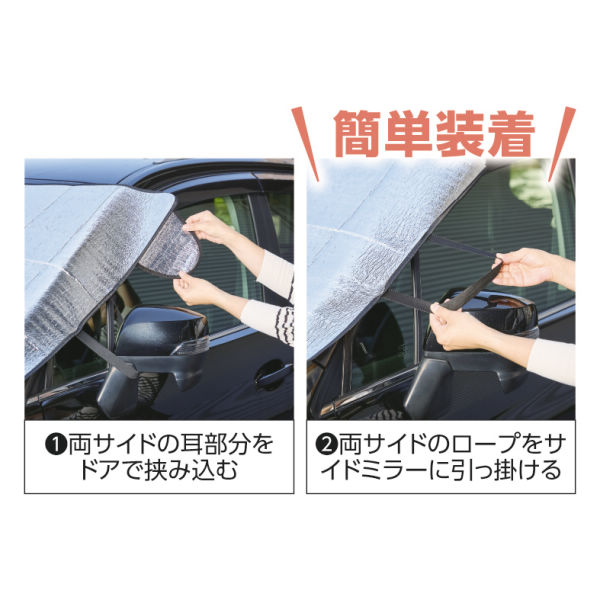 簡単装着

❶両サイドの耳部分をドアで挟み込む

❷両サイドのロープをサイドミラーに引っ掛ける