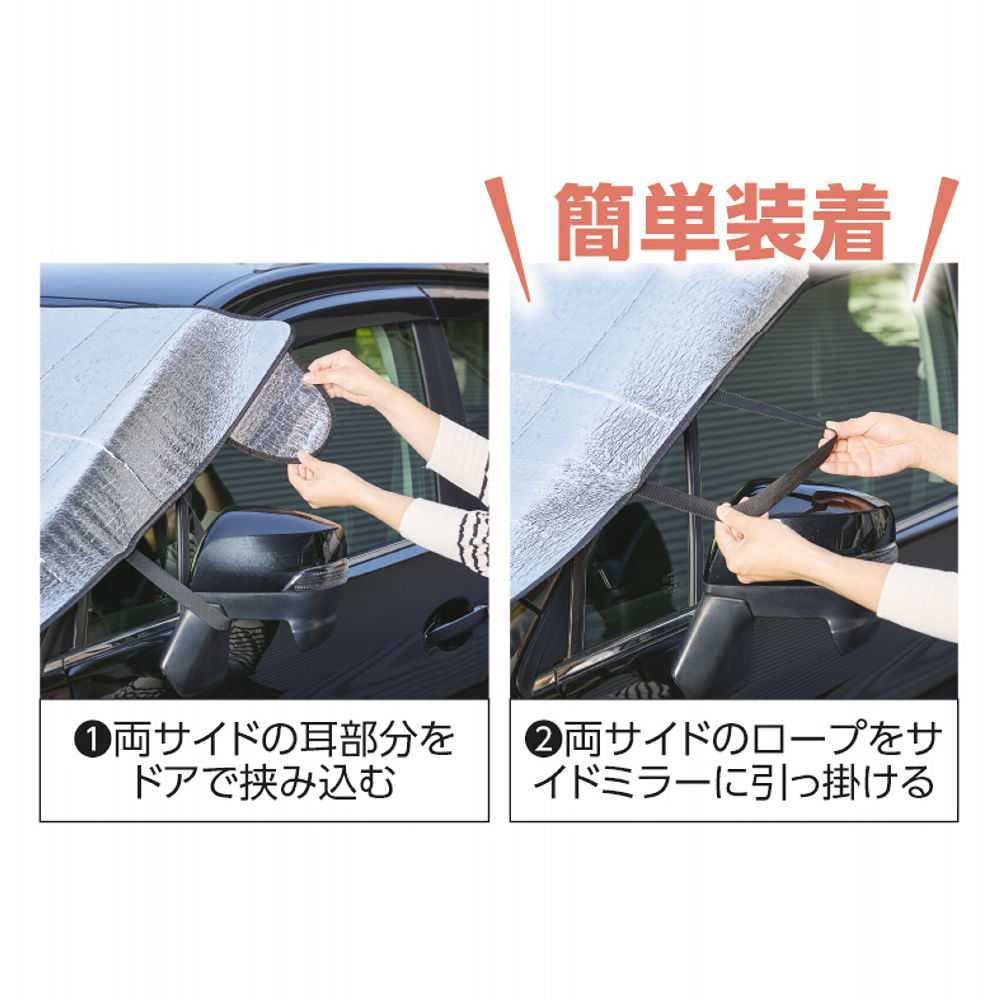 簡単装着

❶両サイドの耳部分をドアで挟み込む

❷両サイドのロープをサイドミラーに引っ掛ける