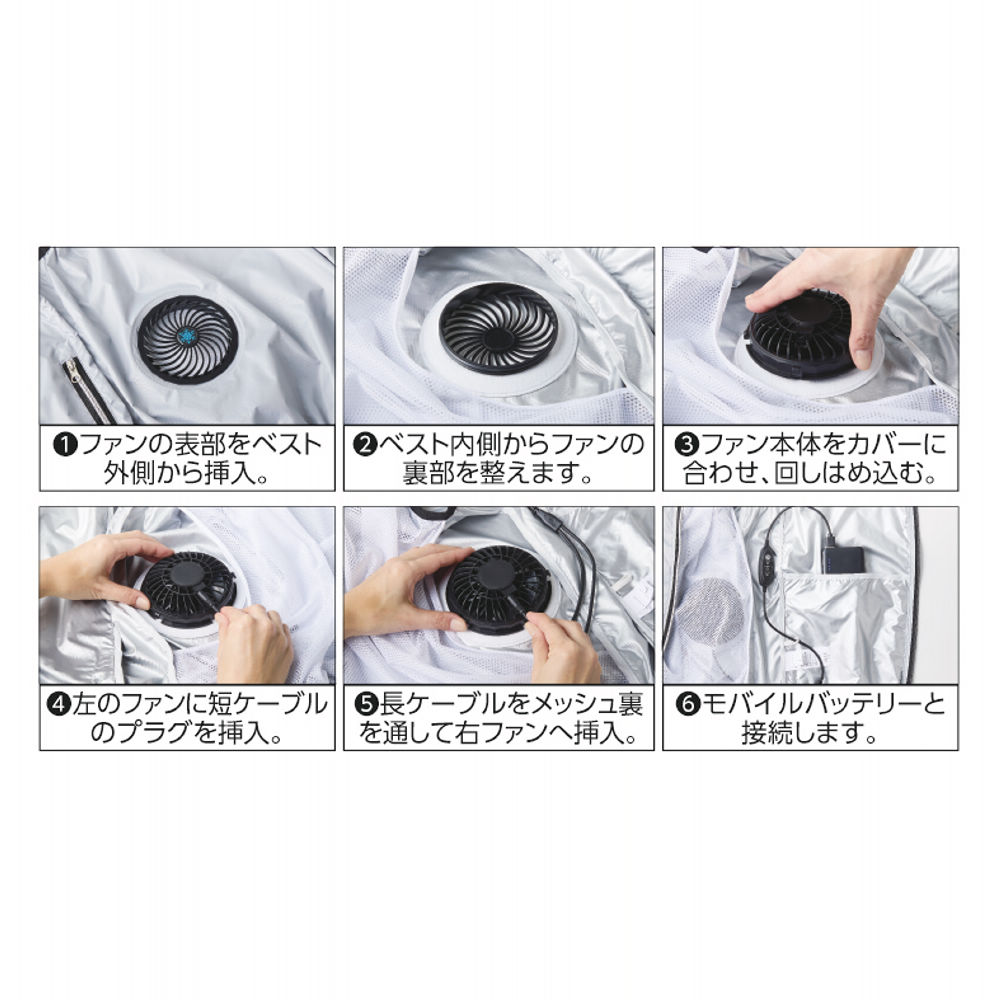 ❶ファンの表部をベスト外側から挿入。

❷ベスト内側からファンの裏部を整えます。

❸ファン本体をカバーに合わせ、回しはめ込む。

❹左のファンに短ケーブルのプラグを挿入。

❺長ケーブルをメッシュ裏を通して右ファンへ挿入。

❻モバイルバッテリーと接続します。