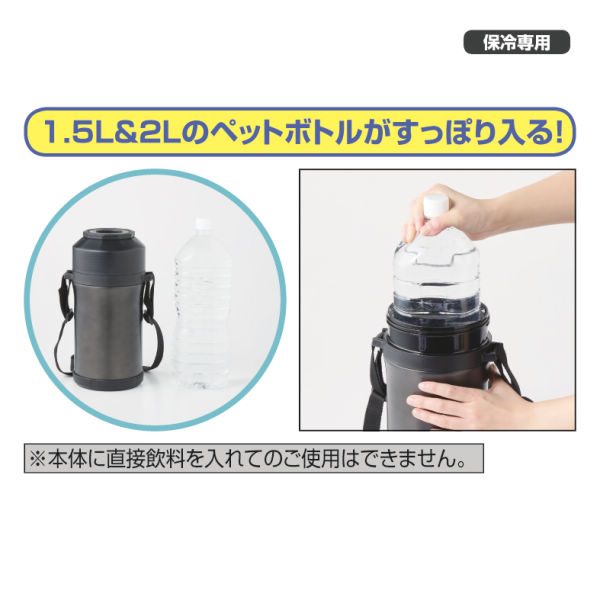 保冷専用

1.5L&2Lのペットボトルがすっぽり入る!

※本体に直接飲料を入れてのご使用はできません。