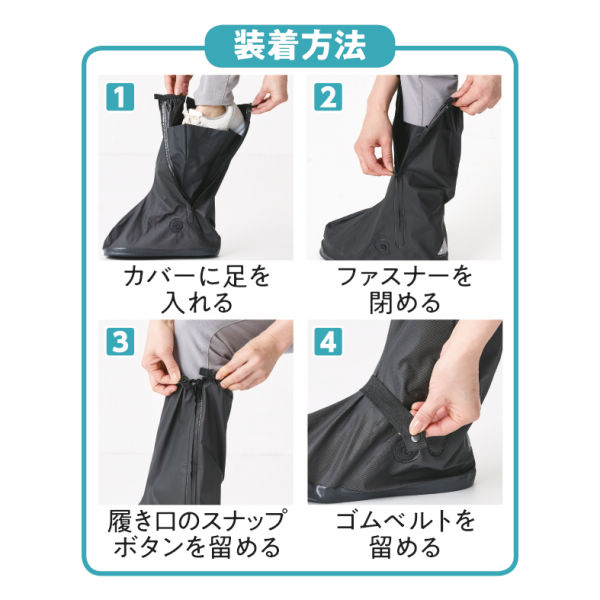 装着方法

1
カバーに足を入れる

2
ファスナーを閉める

3
履き口のスナップボタンを留める

4
ゴムベルトを留める