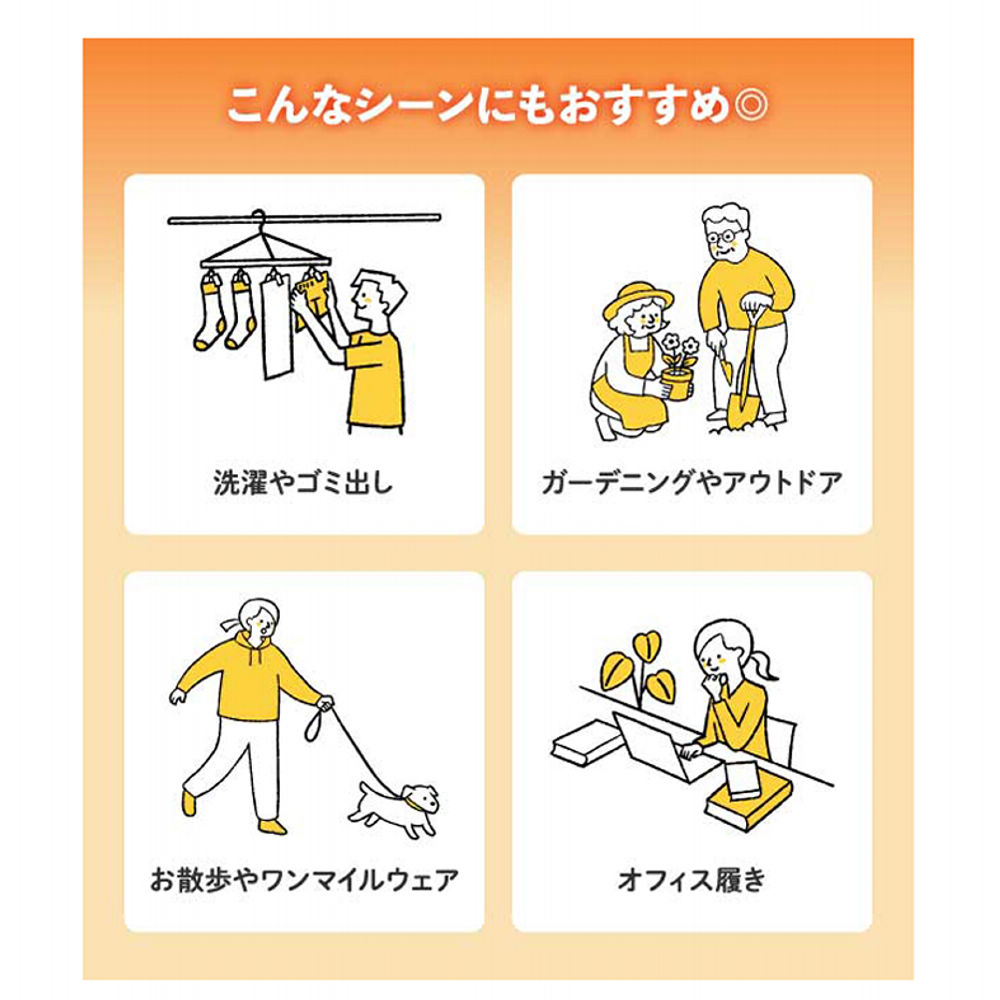 こんなシーンにもおすすめ◎

洗濯やゴミ出し

ガーデニングやアウトドア

お散歩やワンマイルウェア

オフィス履き