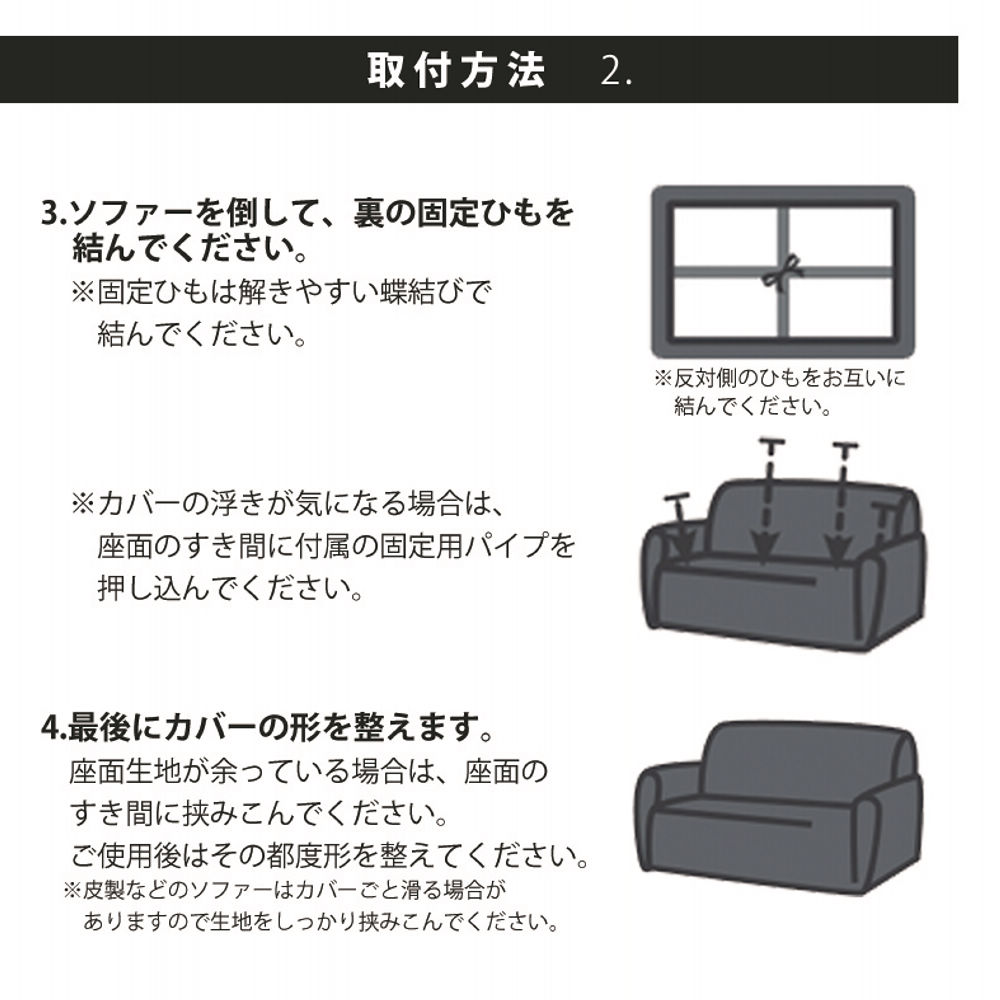 取付方法　2.

3.ソファーを倒して、裏の固定ひもを結んでください。
※固定ひもは解きやすい蝶結びで結んでください。

※反対側のひもをお互いに結んでください。

※カバーの浮きが気になる場合は、座面のすき間に付属の固定用パイプを押し込んでください。

4.最後にカバーの形を整えます。
座面生地が余っている場合は、座面のすき間に挟みこんでください。
ご使用後はその都度形を整えてください。
※皮製などのソファーはカバーごと滑る場合がありますので生地をしっかり挟みこんでください。