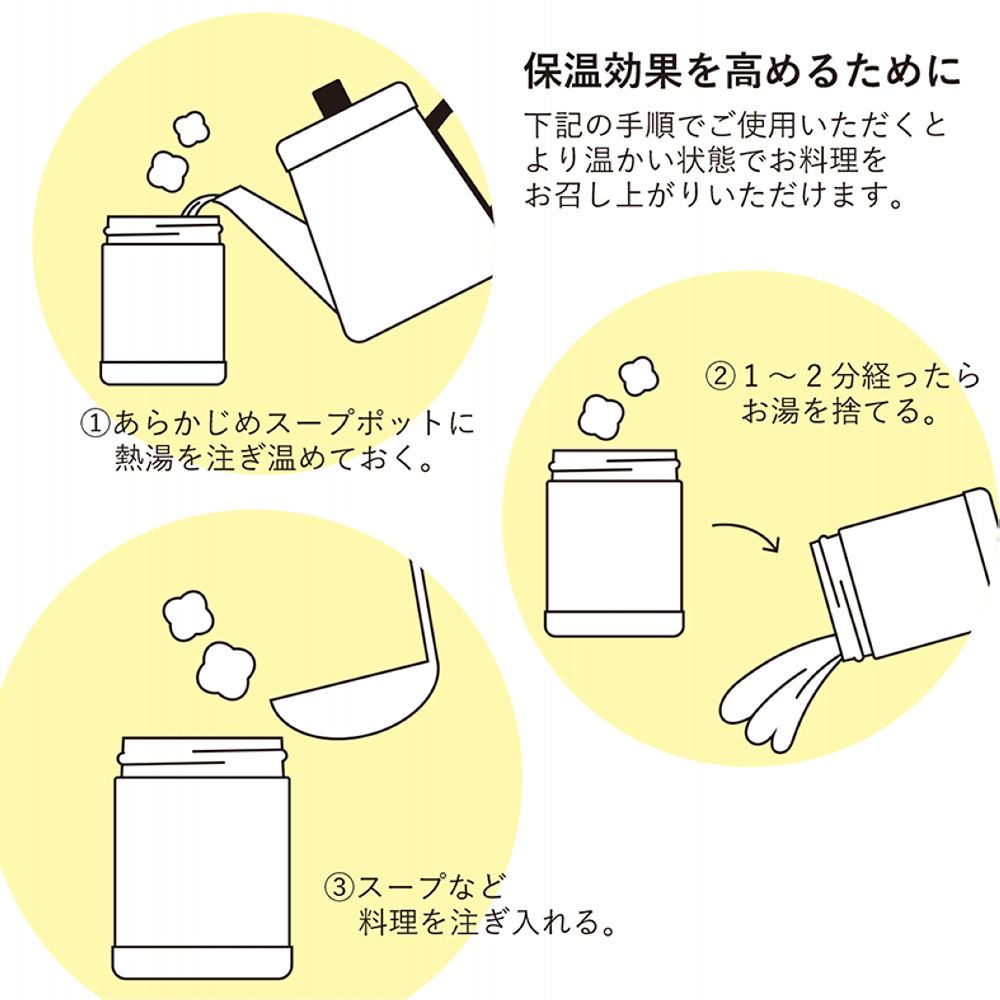 保温効果を高めるために

下記の手順でご使用いただくとより温かい状態でお料理をお召し上がりいただけます。

①あらかじめスープポットに熱湯を注ぎ温めておく。

②１～２分経ったらお湯を捨てる。

③スープなど料理を注ぎ入れる。